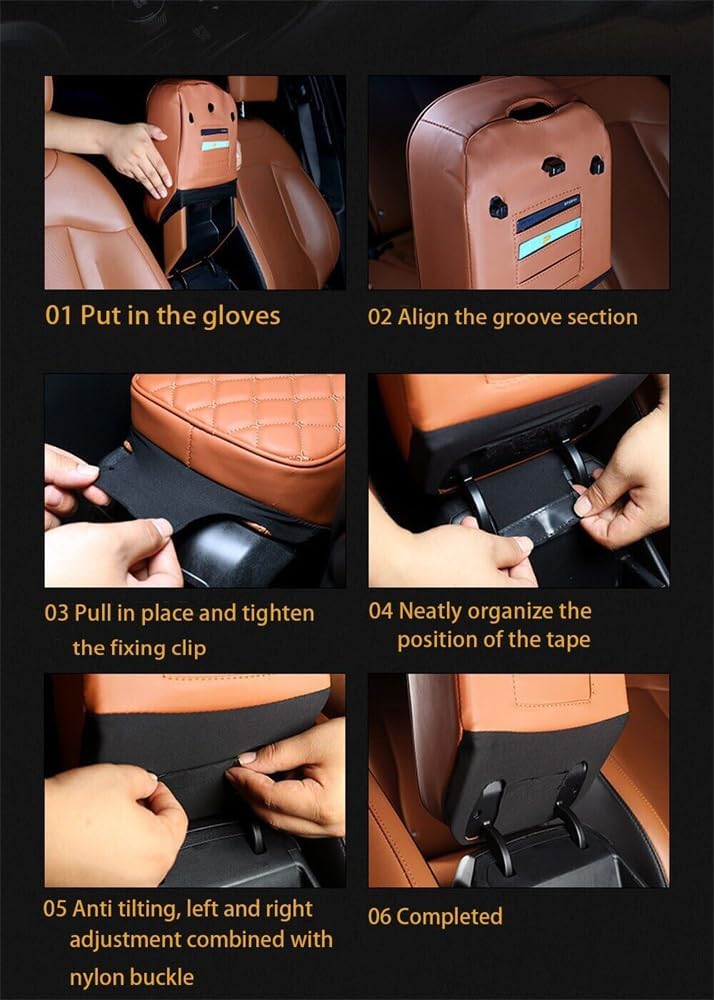 01 Put in the gloves

02 Align the groove section

03 Pull in place and tighten the fixing clip

04 Neatly organize the position of the tape

05 Anti tilting, left and right adjustment combined with nylon buckle

06 Completed