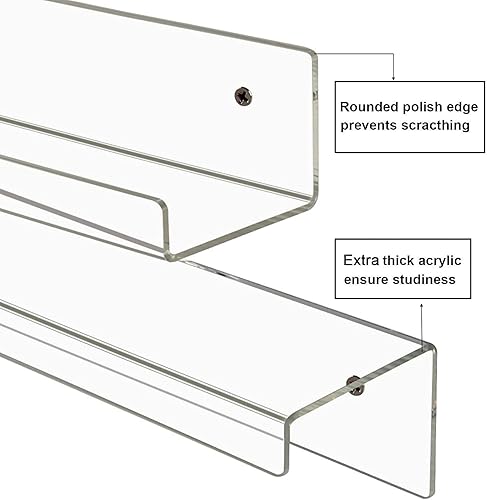 Rounded polish edge prevents scracthing

Extra thick acrylic ensure studiness