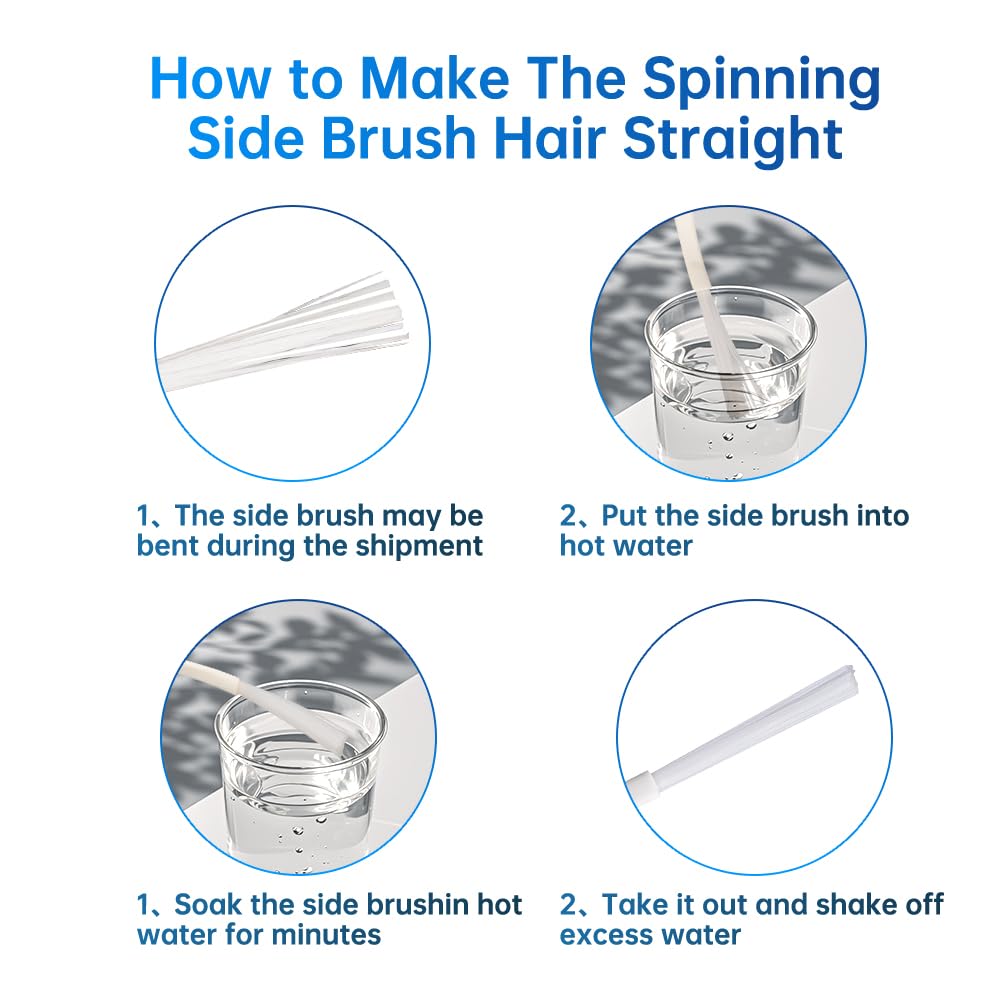 How to Make The Spinning Side Brush Hair Straight

1、The side brush may be bent during the shipment

2、Put the side brush into hot water

1、Soak the side brushin hot water for minutes

2、Take it out and shake off excess water