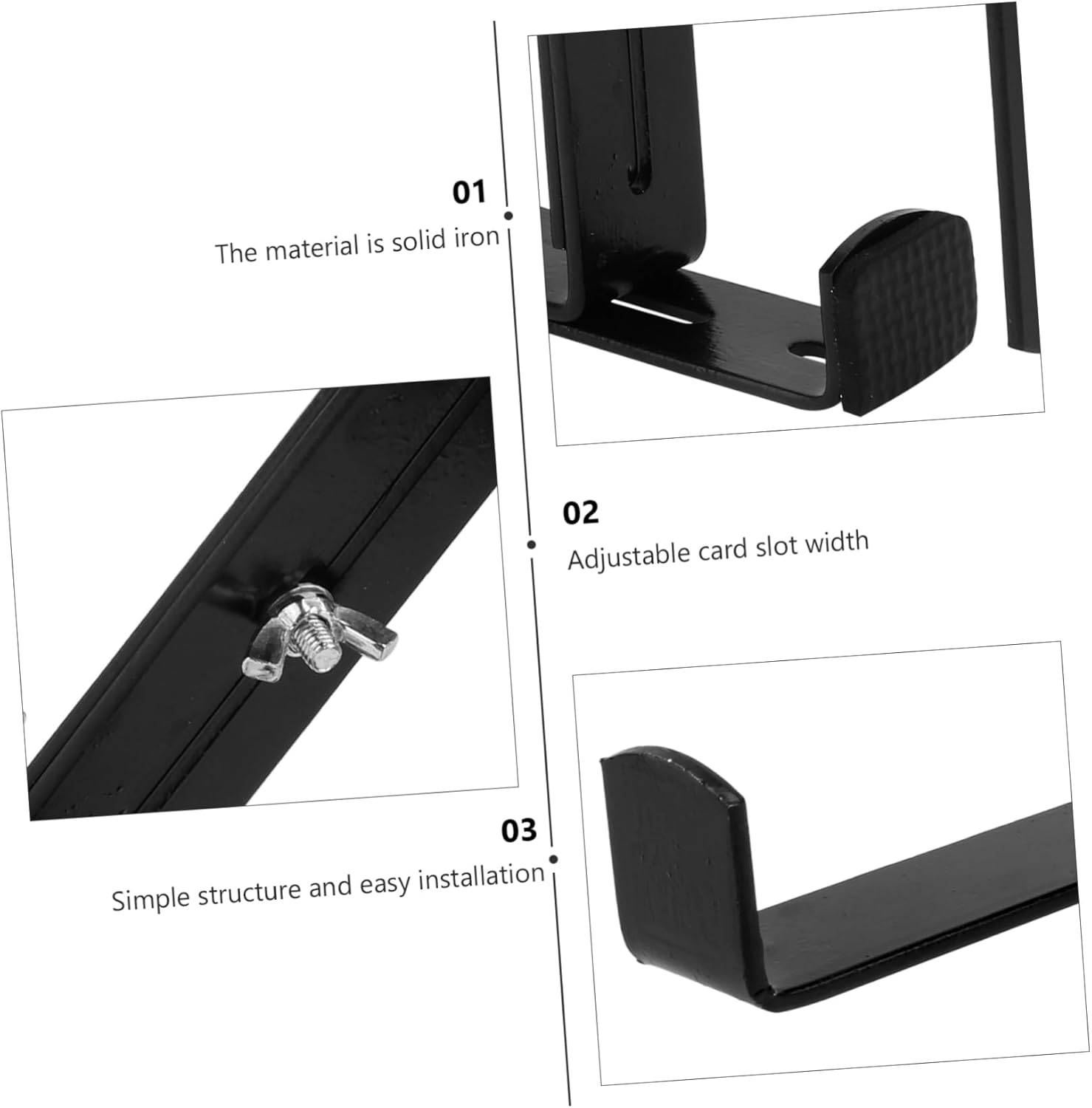 01
The material is solid iron

02
Adjustable card slot width

03
Simple structure and easy installation