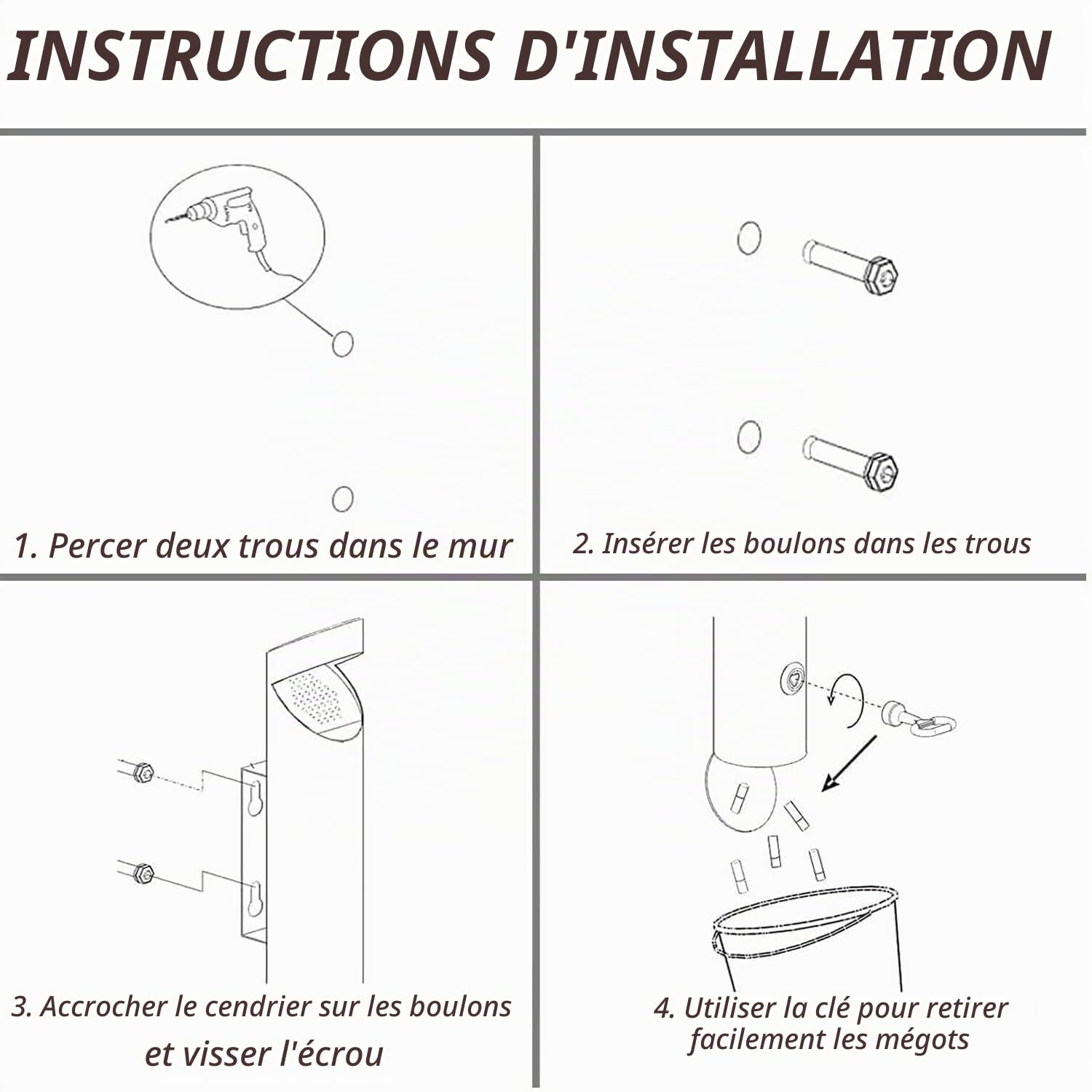 INSTRUCTIONS D'INSTALLATION

1. Percer deux trous dans le mur

2. Insérer les boulons dans les trous

3. Accrocher le cendrier sur les boulons et visser l'écrou

4. Utiliser la clé pour retirer facilement les mégots