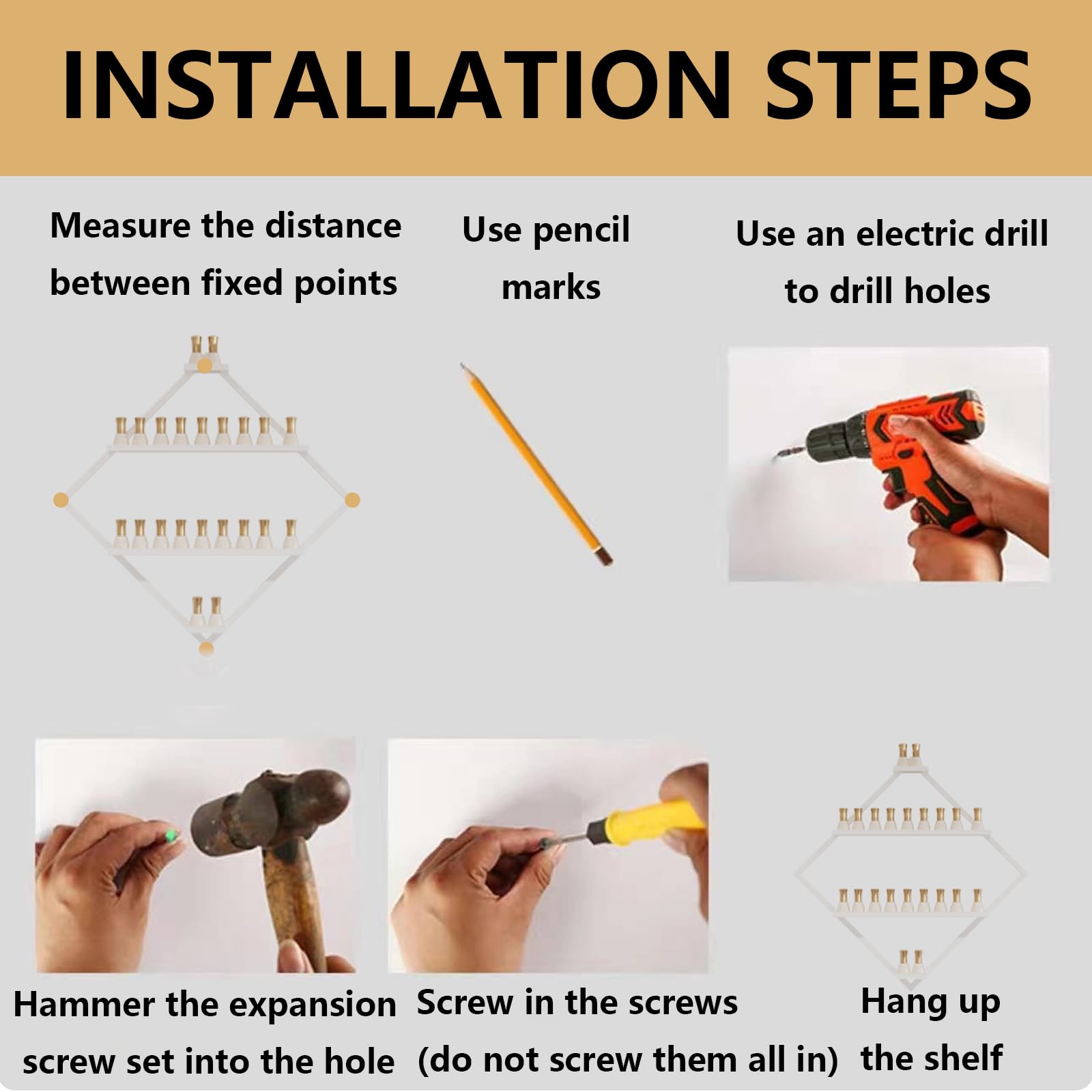 INSTALLATION STEPS

Measure the distance between fixed points

Use pencil marks

Use an electric drill to drill holes

Hammer the expansion screw set into the hole

Screw in the screws (do not screw them all in)

Hang up the shelf