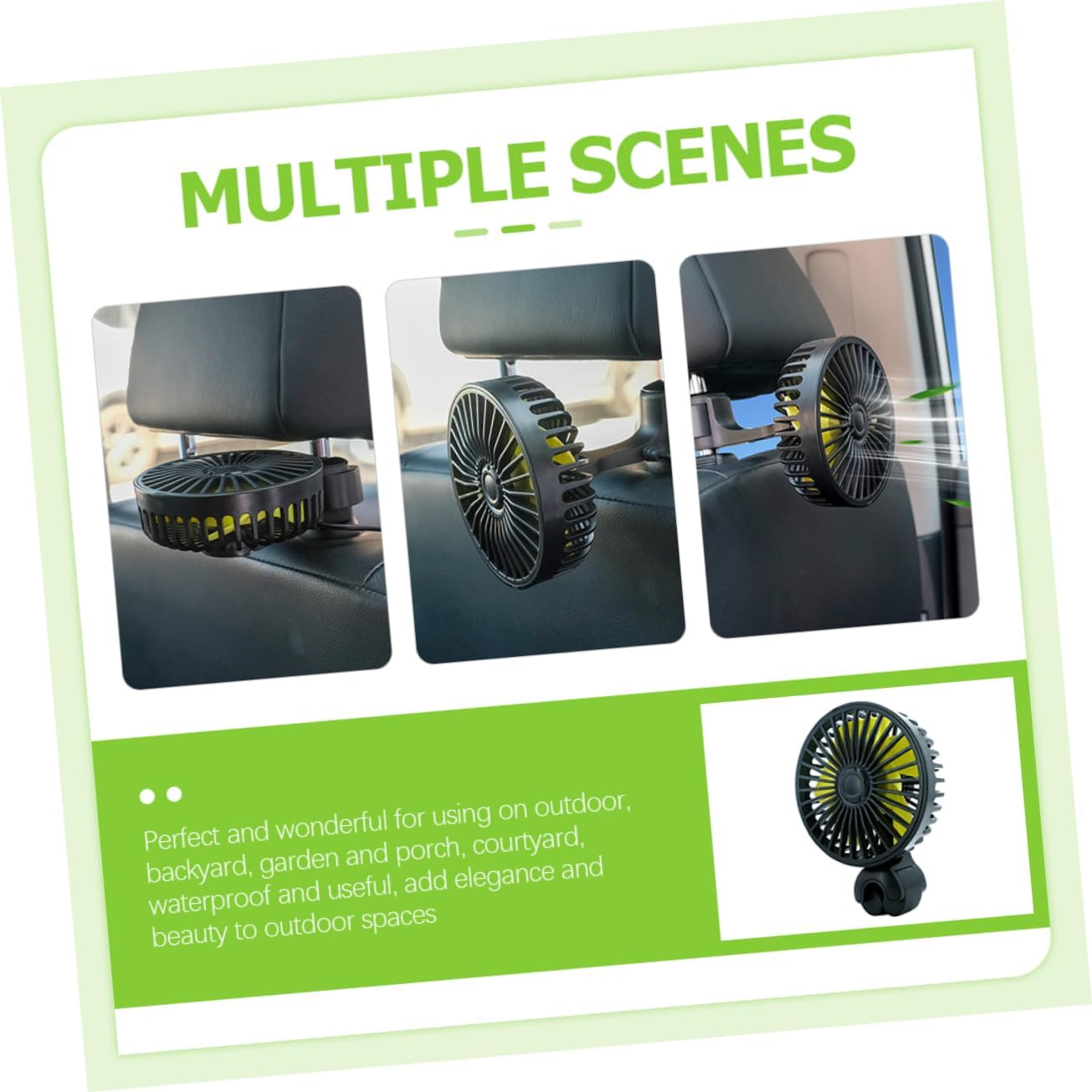 MULTIPLE SCENES

Perfect and wonderful for using on outdoor, backyard, garden and porch, courtyard, waterproof and useful, add elegance and beauty to outdoor spaces