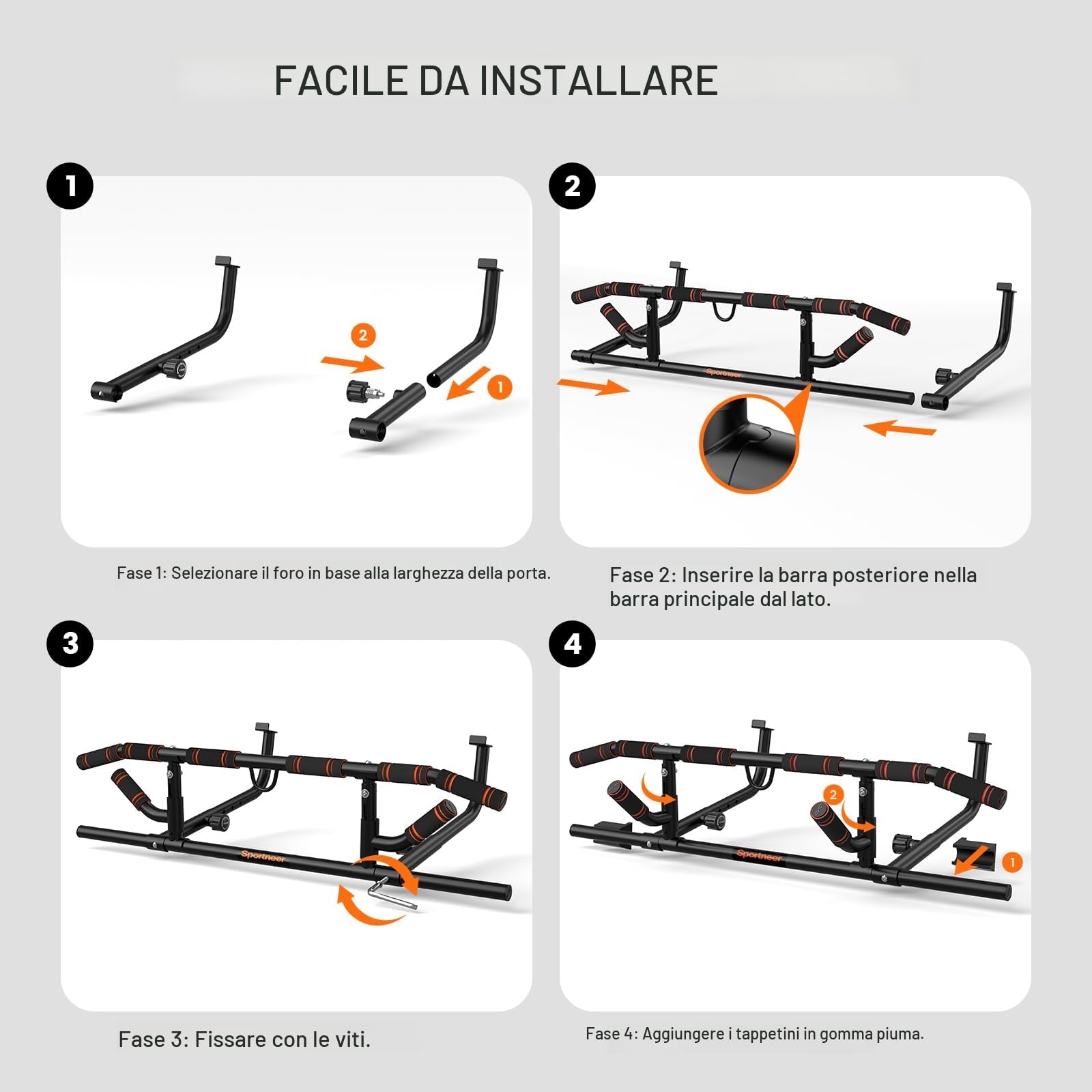 FACILE DA INSTALLARE

1

2

1

Fase 1: Selezionare il foro in base alla larghezza della porta.

2

Sportneer

Fase 2: Inserire la barra posteriore nella barra principale dal lato.

3

Sportneer

Fase 3: Fissare con le viti.

4

2

Sportneer

1

Fase 4: Aggiungere i tappetini in gomma piuma.