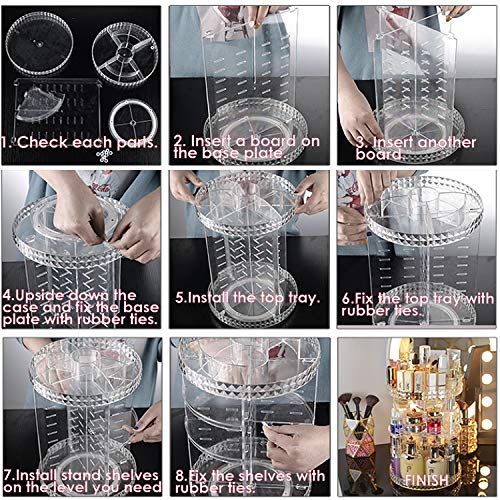 1. Check each parts.

2. Insert a board on the base plate.

3. Insert another board.

4.Upside down the case and fix the base plate with rubber ties.

5.Install the top tray.

6.Fix the top tray with rubber ties.

7.Install stand shelves on the level you need

8.Fix the shelves with rubber ties.

FINISH