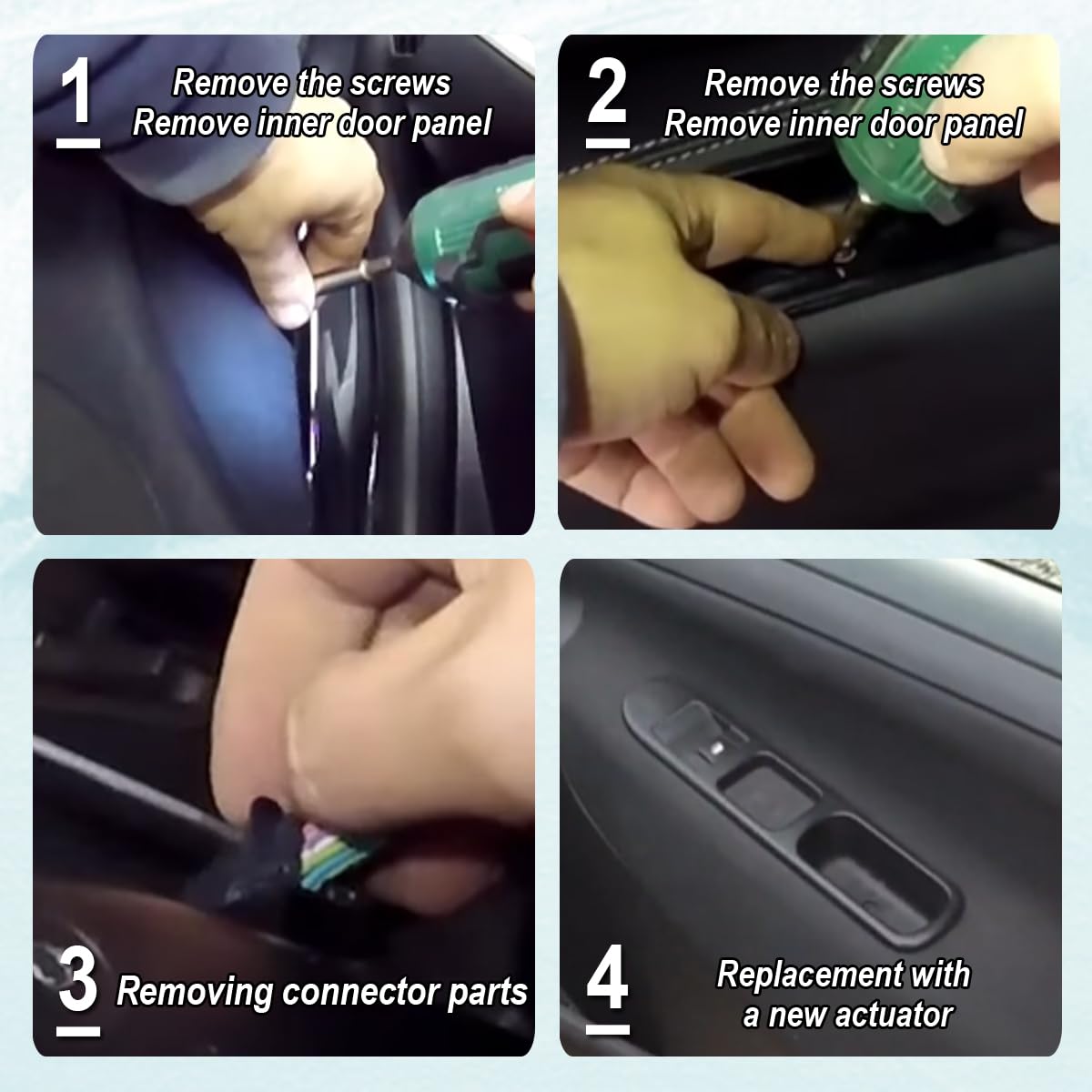 1
Remove the screws
Remove inner door panel

2
Remove the screws
Remove inner door panel

3
Removing connector parts

4
Replacement with
a new actuator