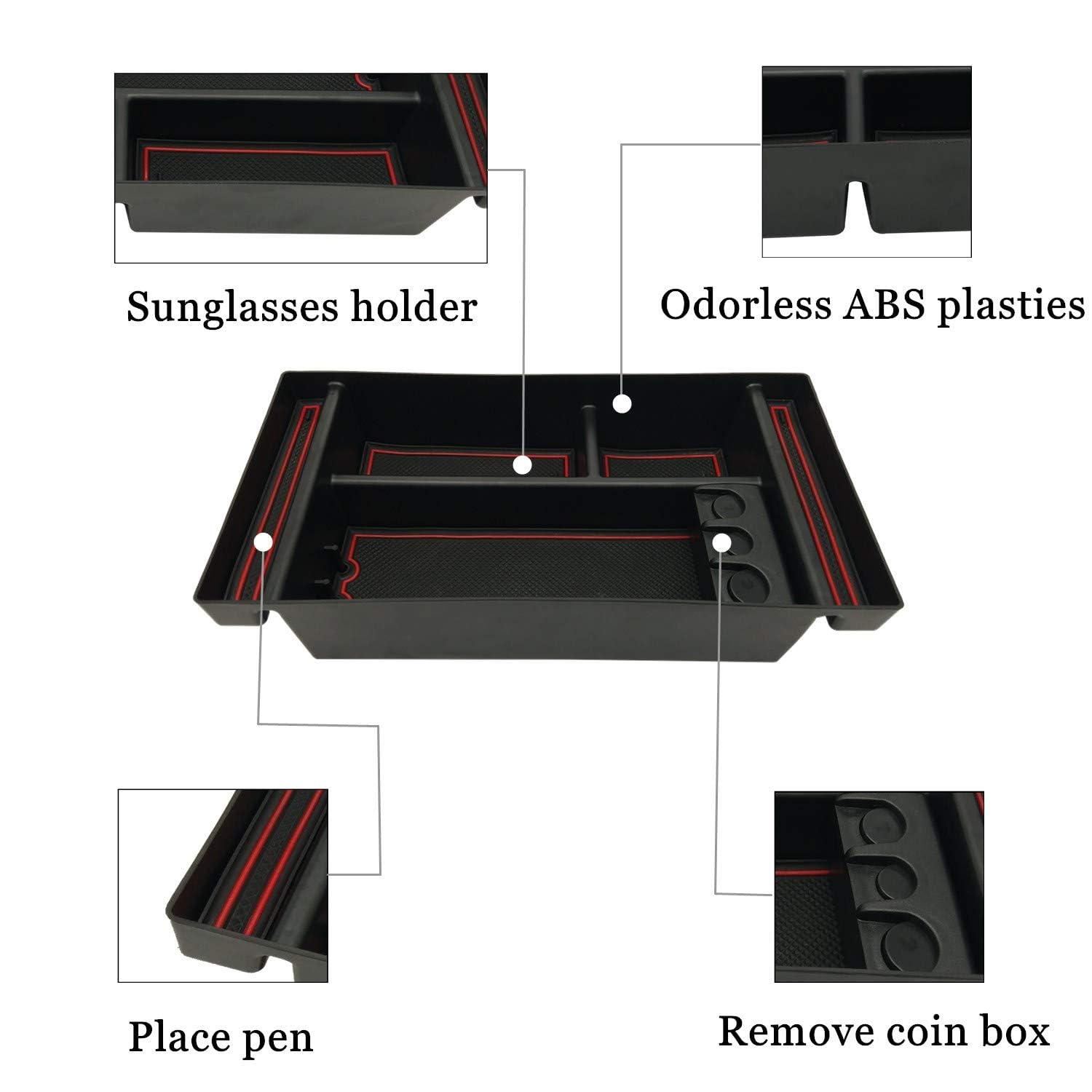 Sunglasses holder

Odorless ABS plasties

Place pen

Remove coin box