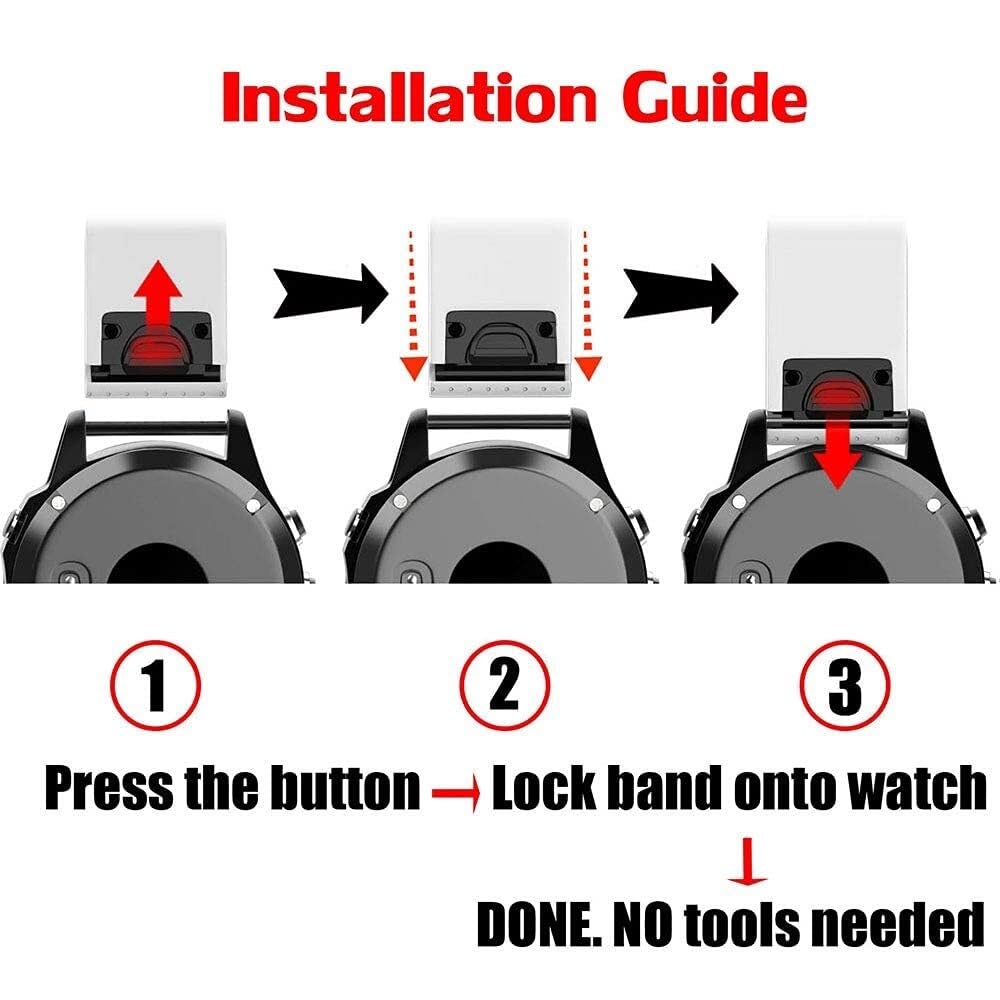 Installation Guide

1

2

3

Press the button → Lock band onto watch

↓

DONE. NO tools needed