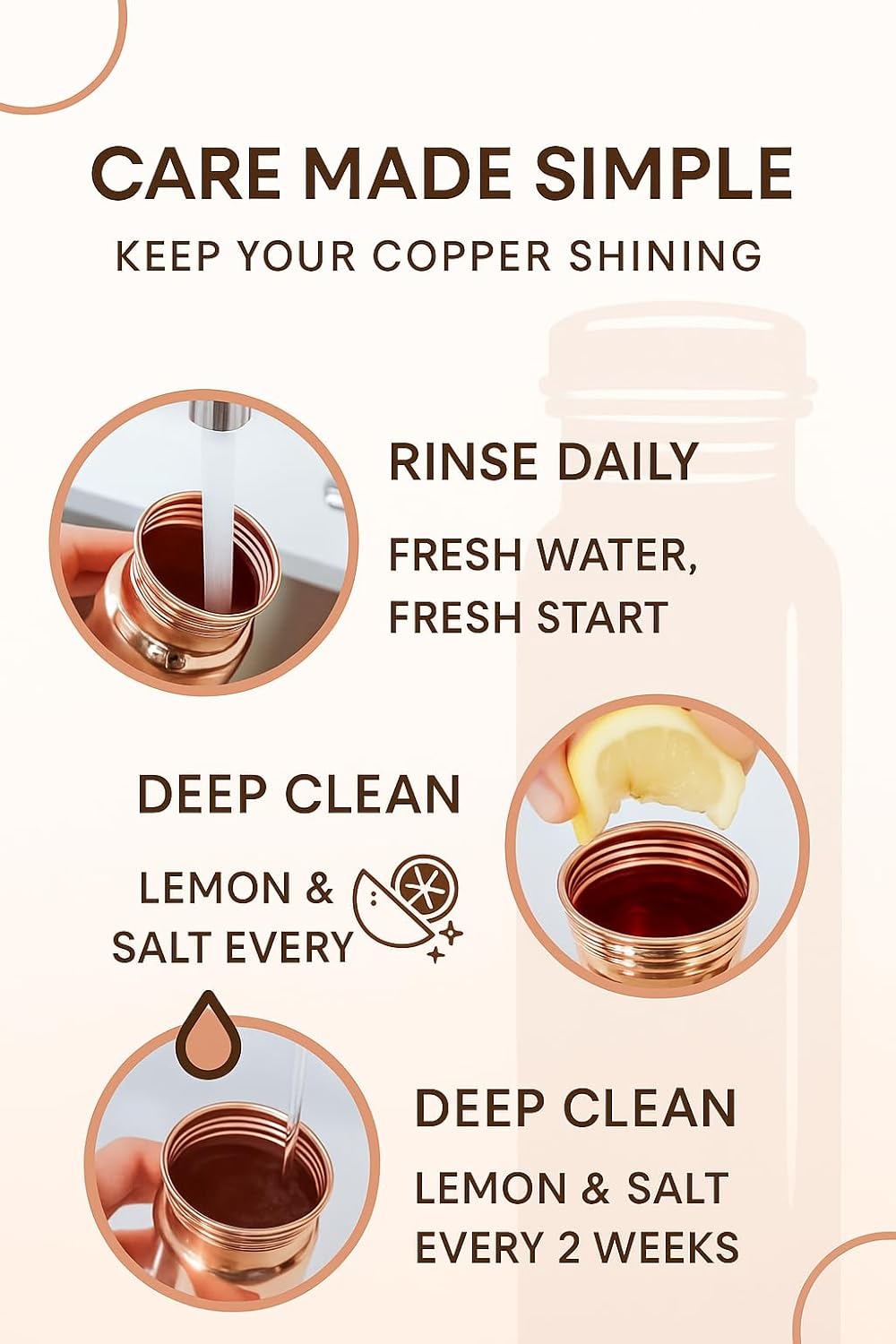 CARE MADE SIMPLE
KEEP YOUR COPPER SHINING

RINSE DAILY
FRESH WATER, FRESH START

DEEP CLEAN
LEMON & SALT EVERY

DEEP CLEAN
LEMON & SALT EVERY 2 WEEKS