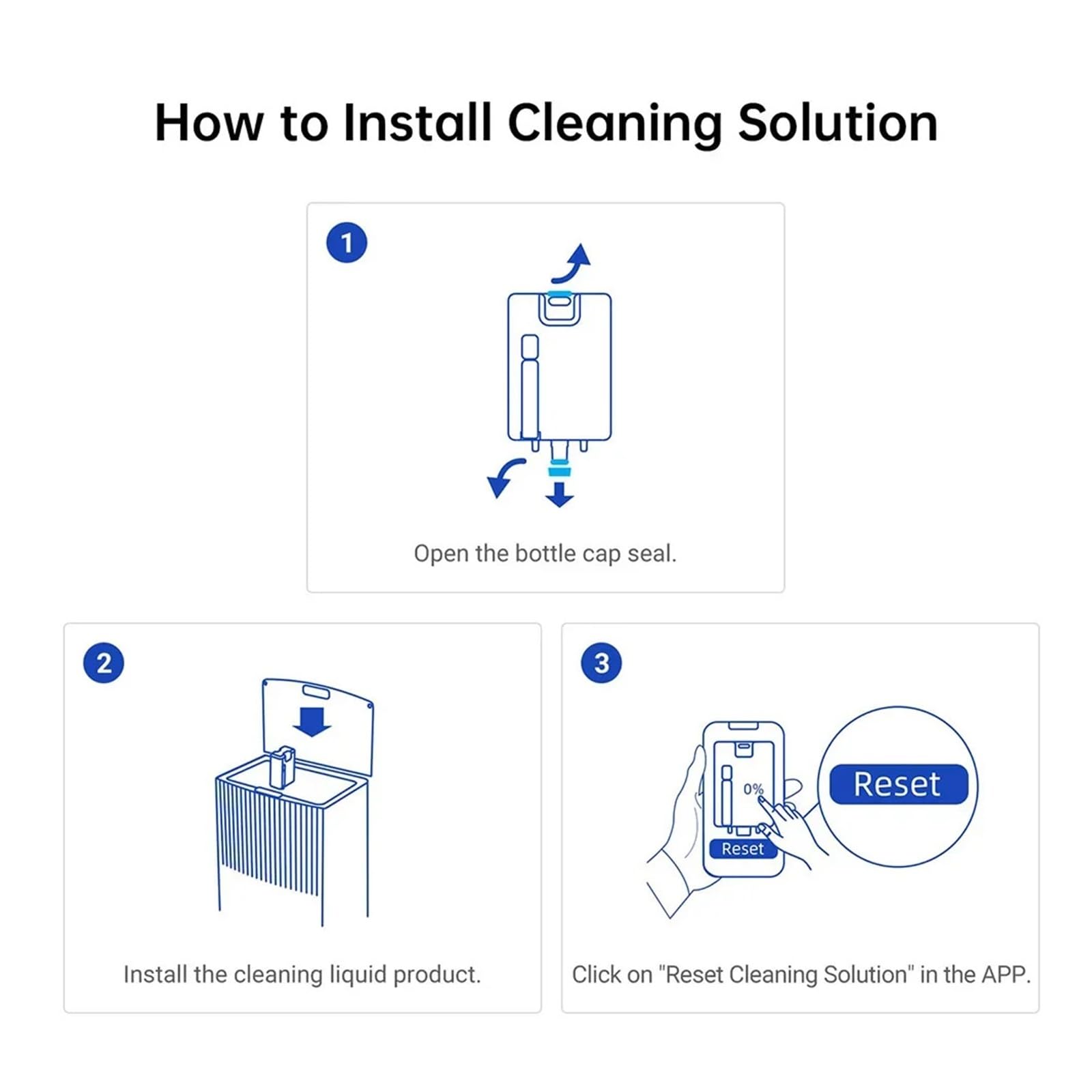 How to Install Cleaning Solution

1

Open the bottle cap seal.

2

Install the cleaning liquid product.

3

0%

Reset

Reset

Click on "Reset Cleaning Solution" in the APP.