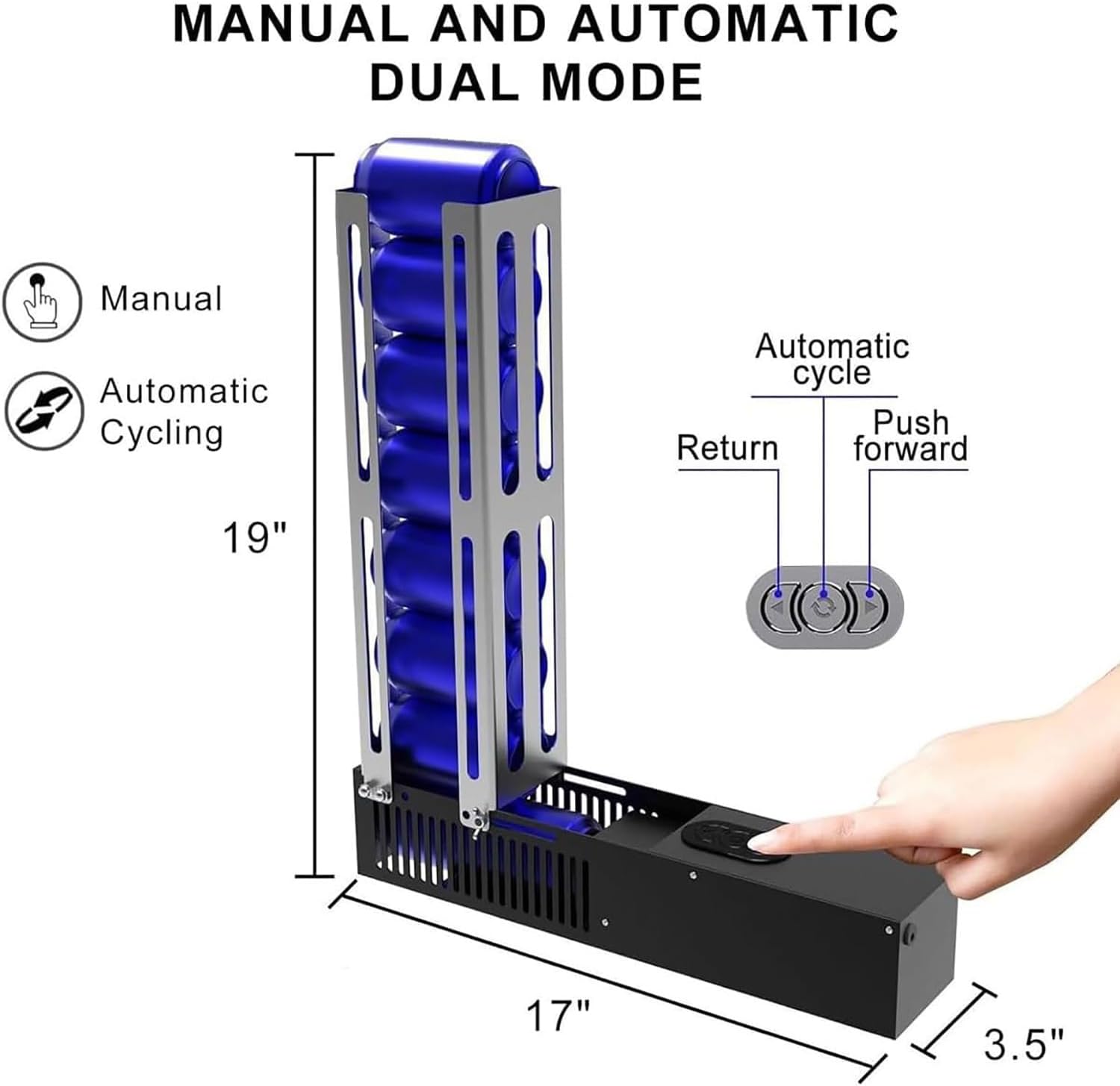 MANUAL AND AUTOMATIC DUAL MODE

Manual

Automatic Cycling

19"

Automatic cycle

Return

Push forward

17"

3.5"