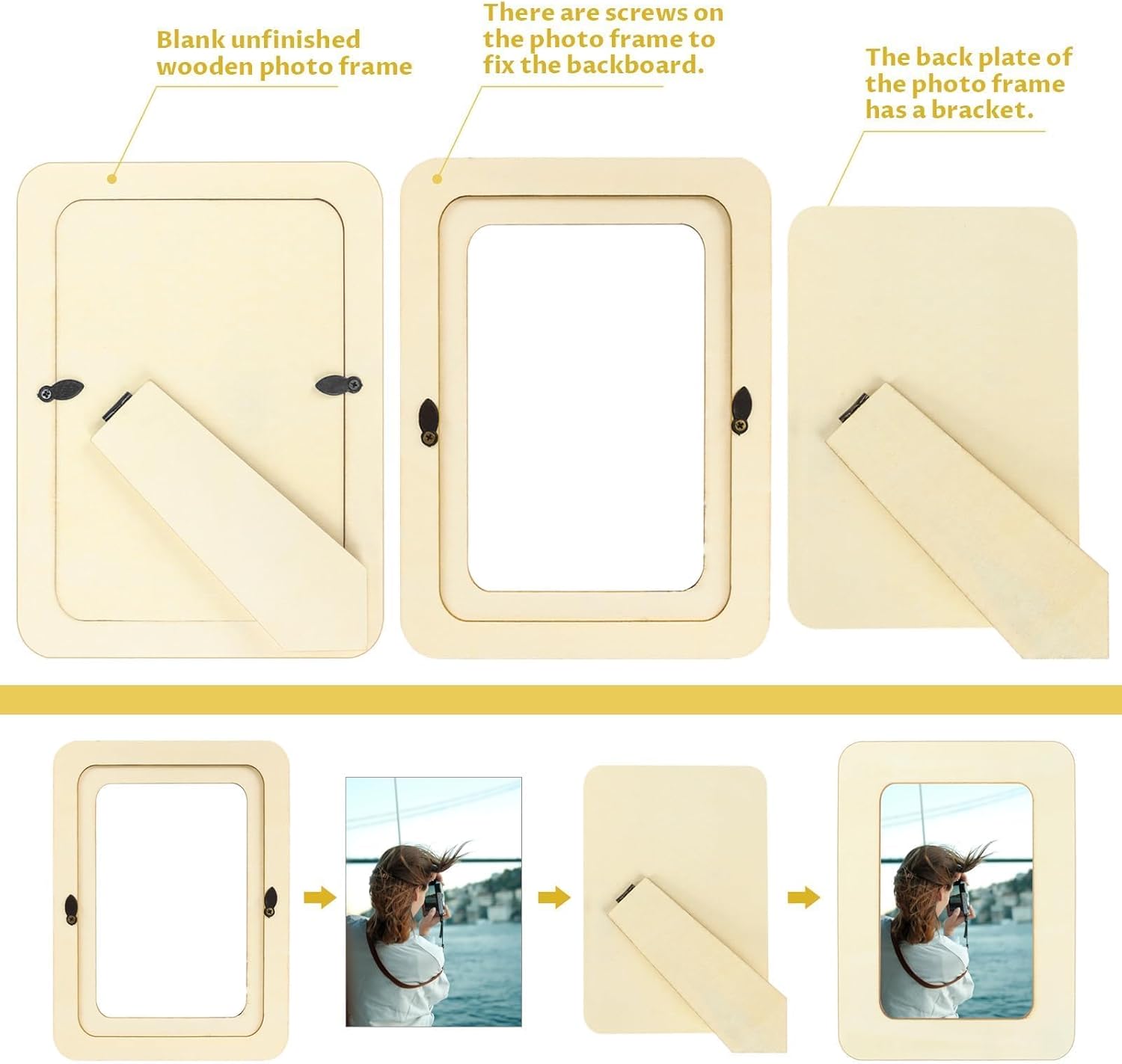 Blank unfinished wooden photo frame

There are screws on the photo frame to fix the backboard.

The back plate of the photo frame has a bracket.