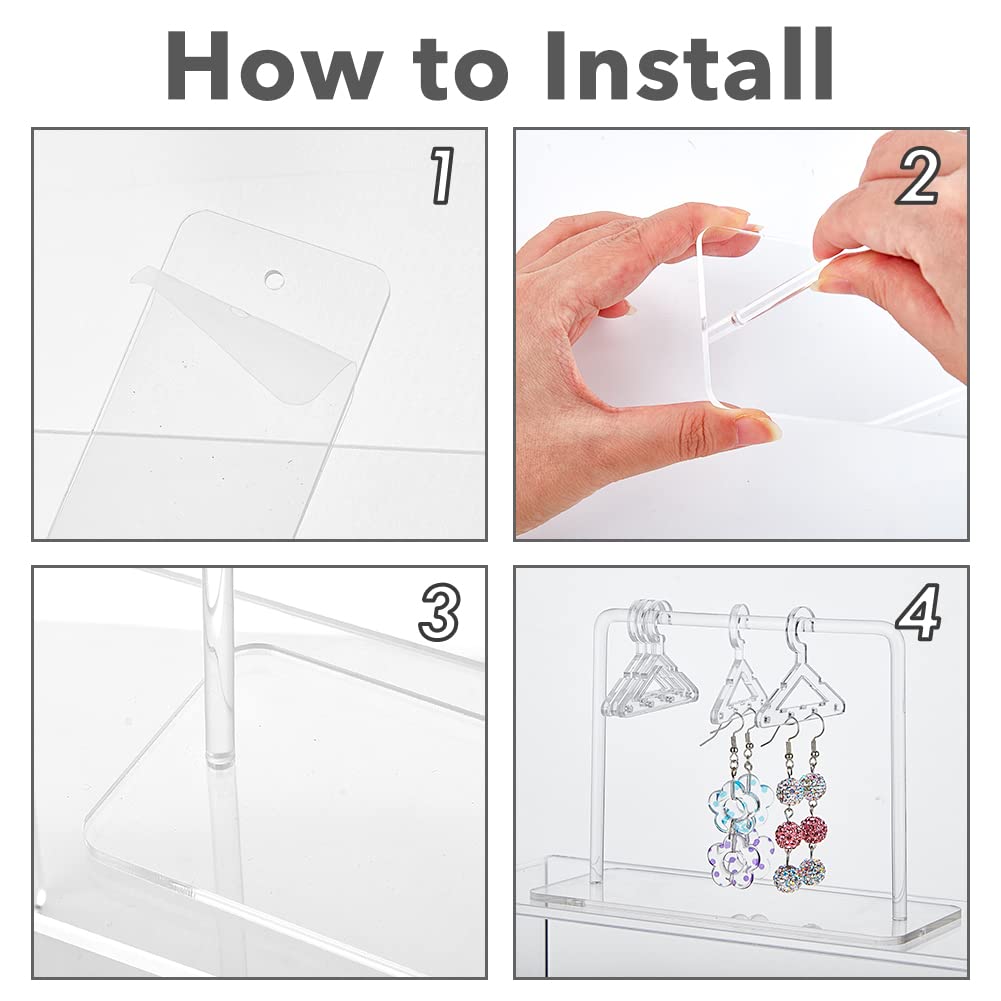 How to Install

1

2

3

4