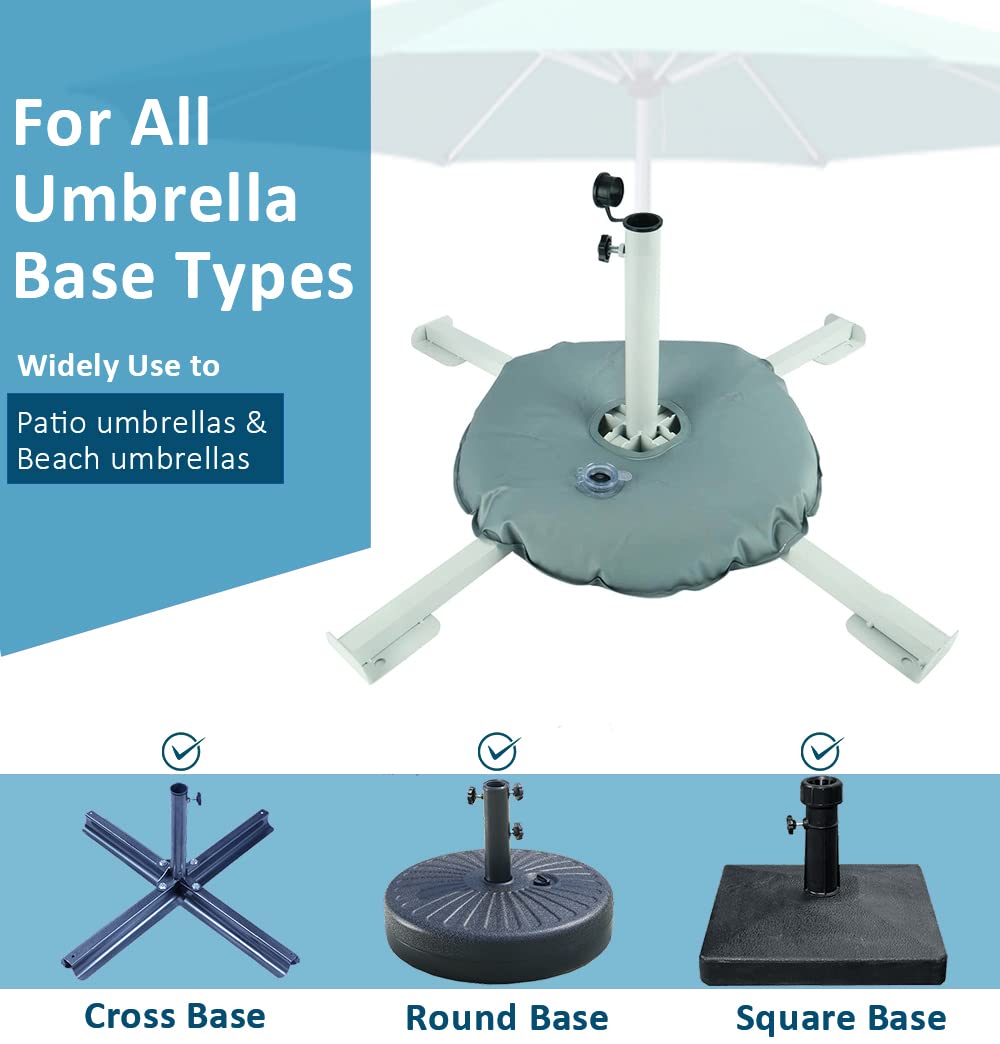 For All Umbrella Base Types

Widely Use to

Patio umbrellas & Beach umbrellas

Cross Base

Round Base

Square Base