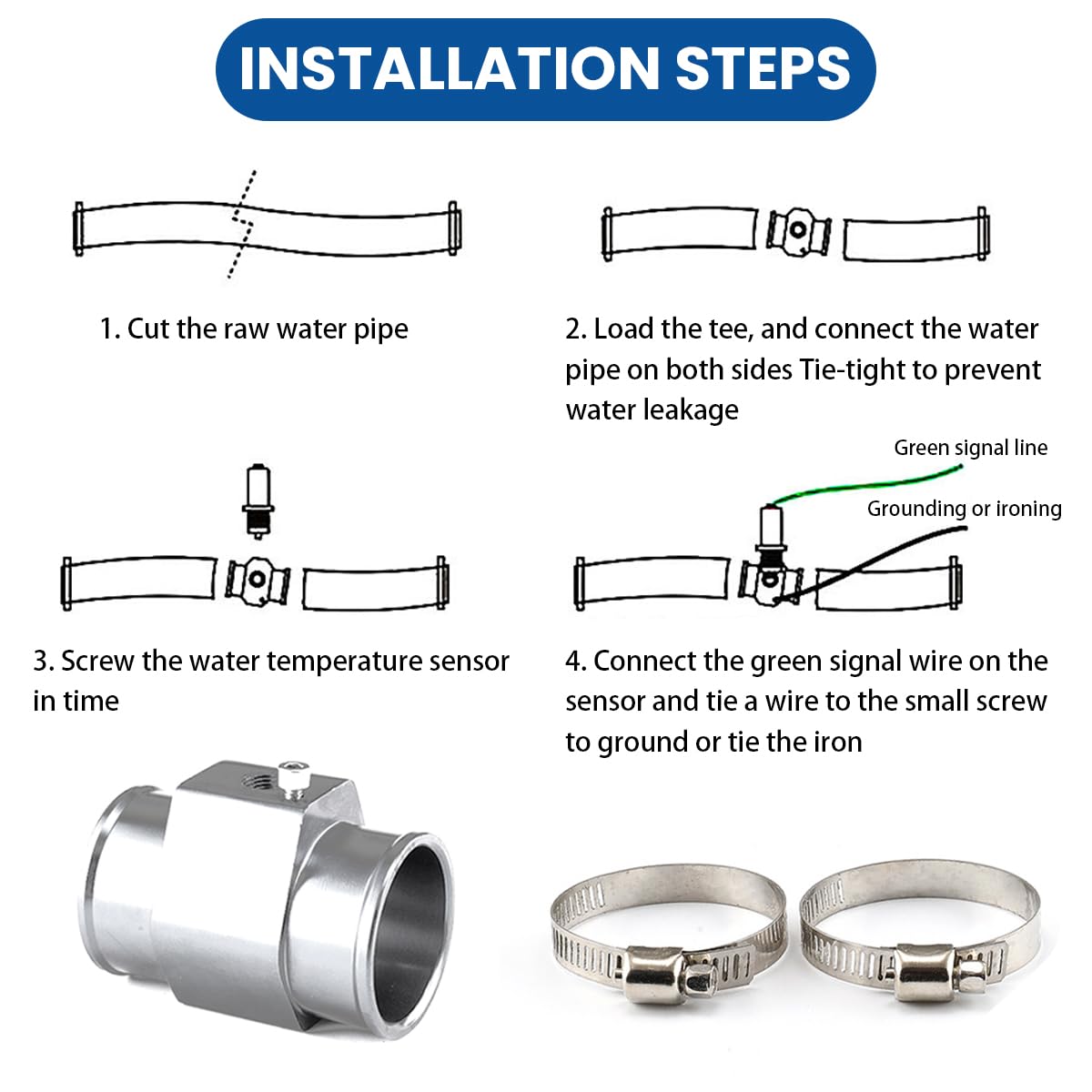 INSTALLATION STEPS

1. Cut the raw water pipe

2. Load the tee, and connect the water pipe on both sides Tie-tight to prevent water leakage

Green signal line

Grounding or ironing

3. Screw the water temperature sensor in time

4. Connect the green signal wire on the sensor and tie a wire to the small screw to ground or tie the iron