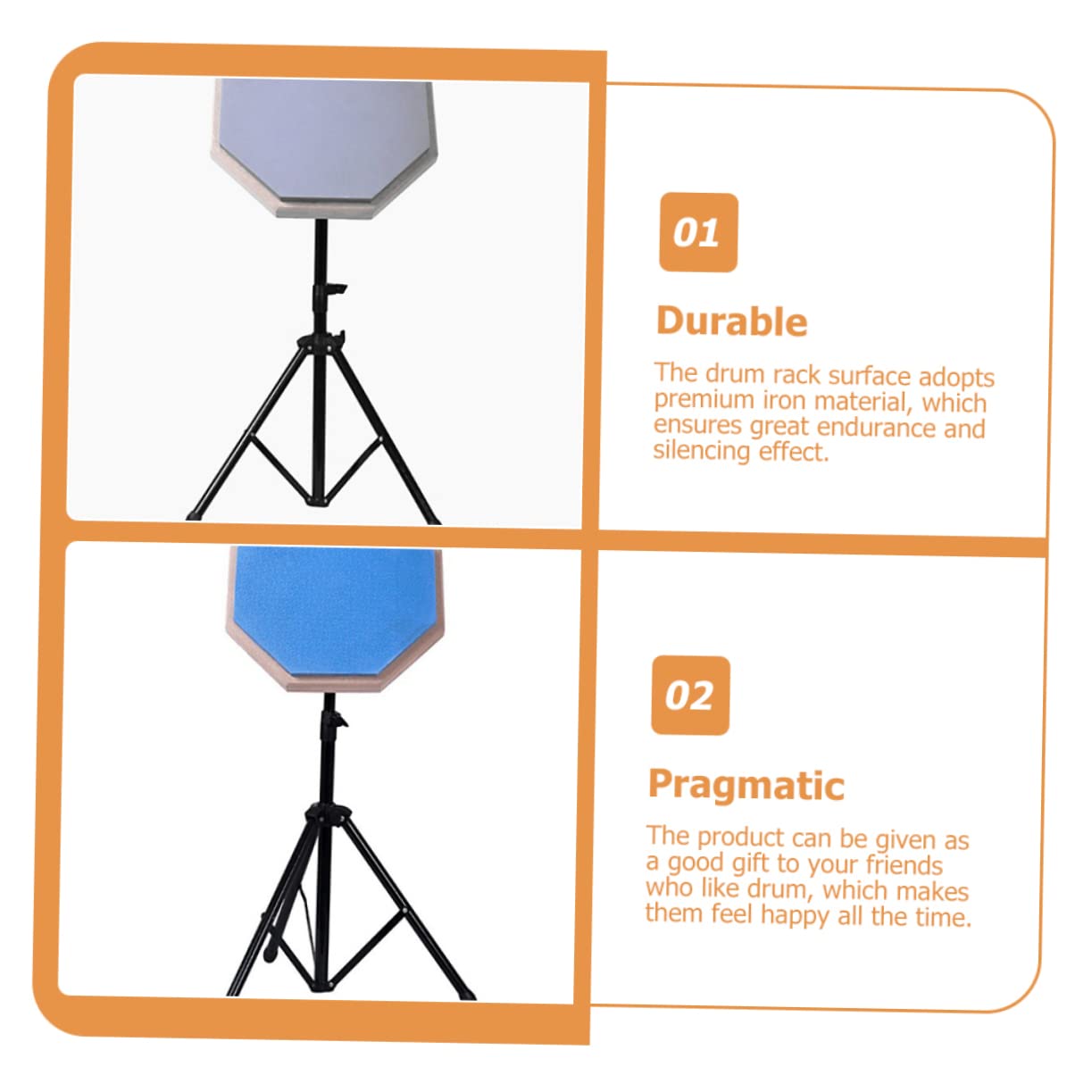 01

Durable

The drum rack surface adopts premium iron material, which ensures great endurance and silencing effect.

02

Pragmatic

The product can be given as a good gift to your friends who like drum, which makes them feel happy all the time.