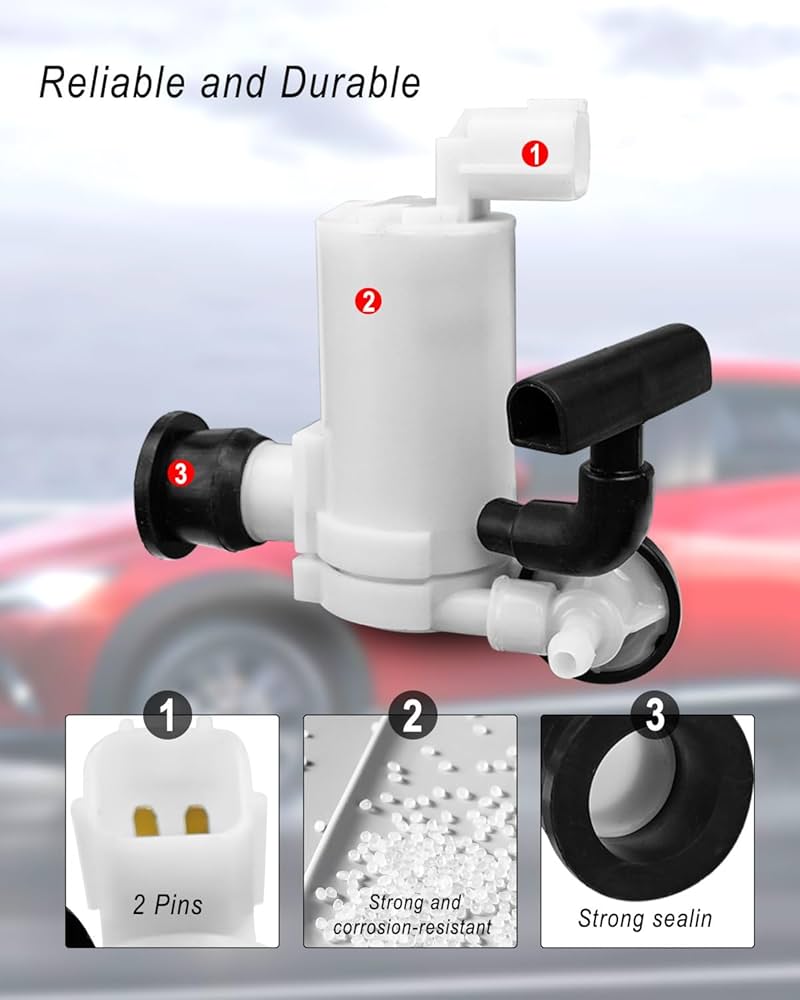 Reliable and Durable

1

2

3

1

2 Pins

2

Strong and corrosion-resistant

3

Strong sealin