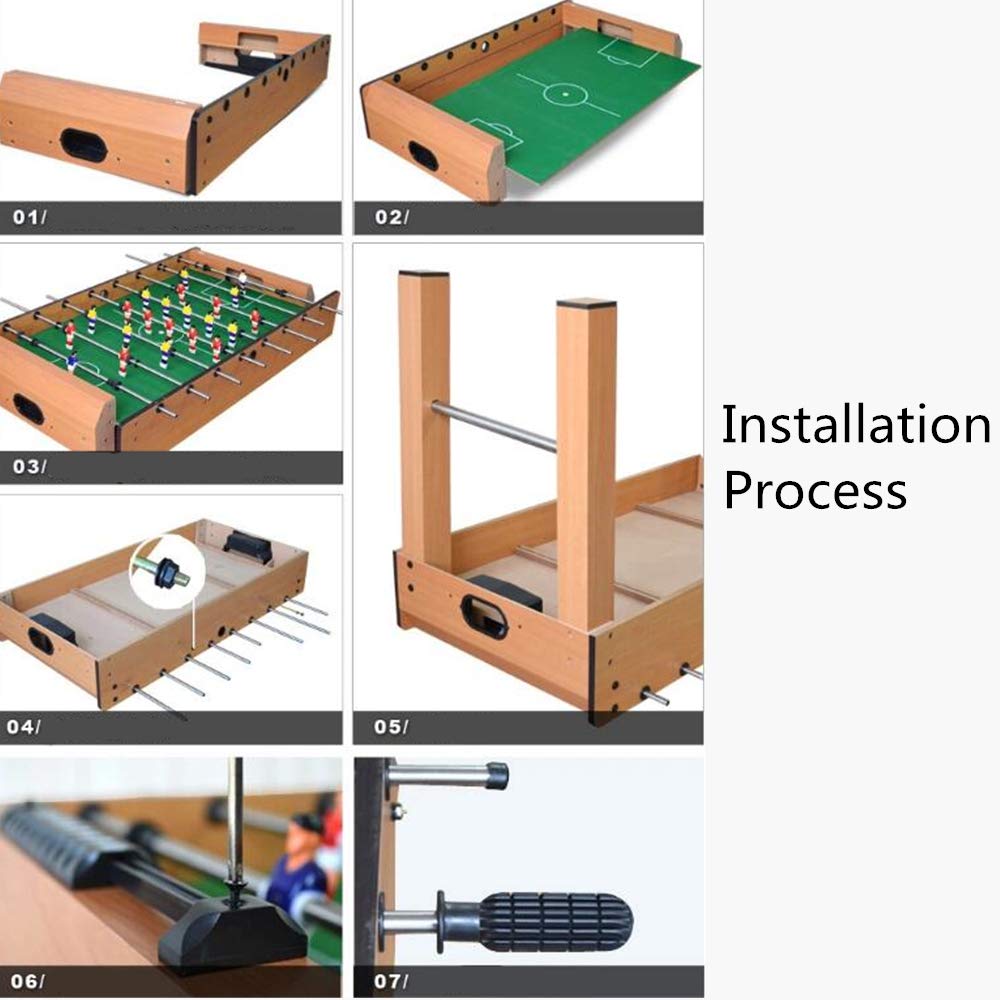 01/

02/

03/

04/

05/

06/

07/

Installation Process