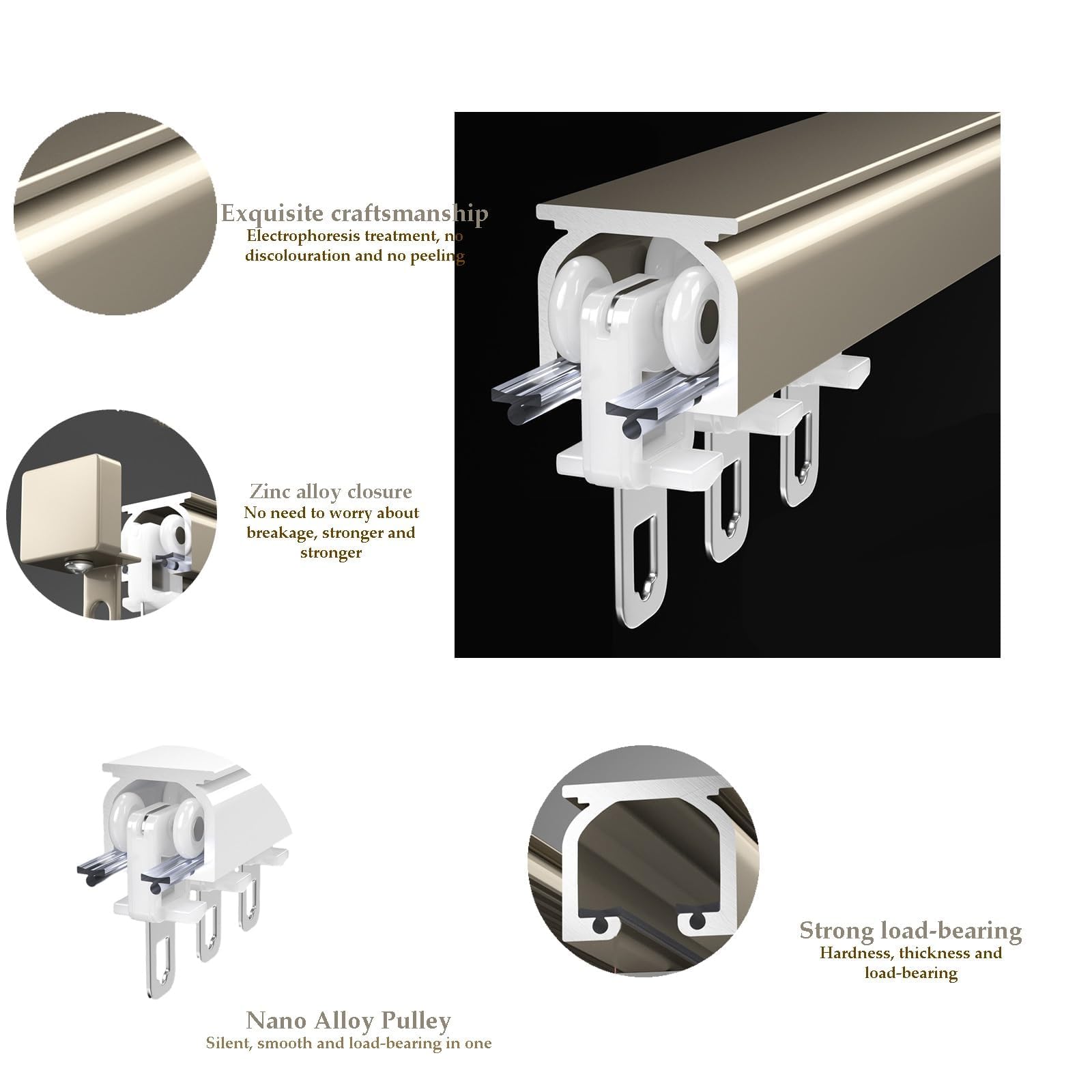 Exquisite craftsmanship
Electrophoresis treatment, no discolouration and no peeling

Zinc alloy closure
No need to worry about breakage, stronger and stronger

Nano Alloy Pulley
Silent, smooth and load-bearing in one

Strong load-bearing
Hardness, thickness and load-bearing