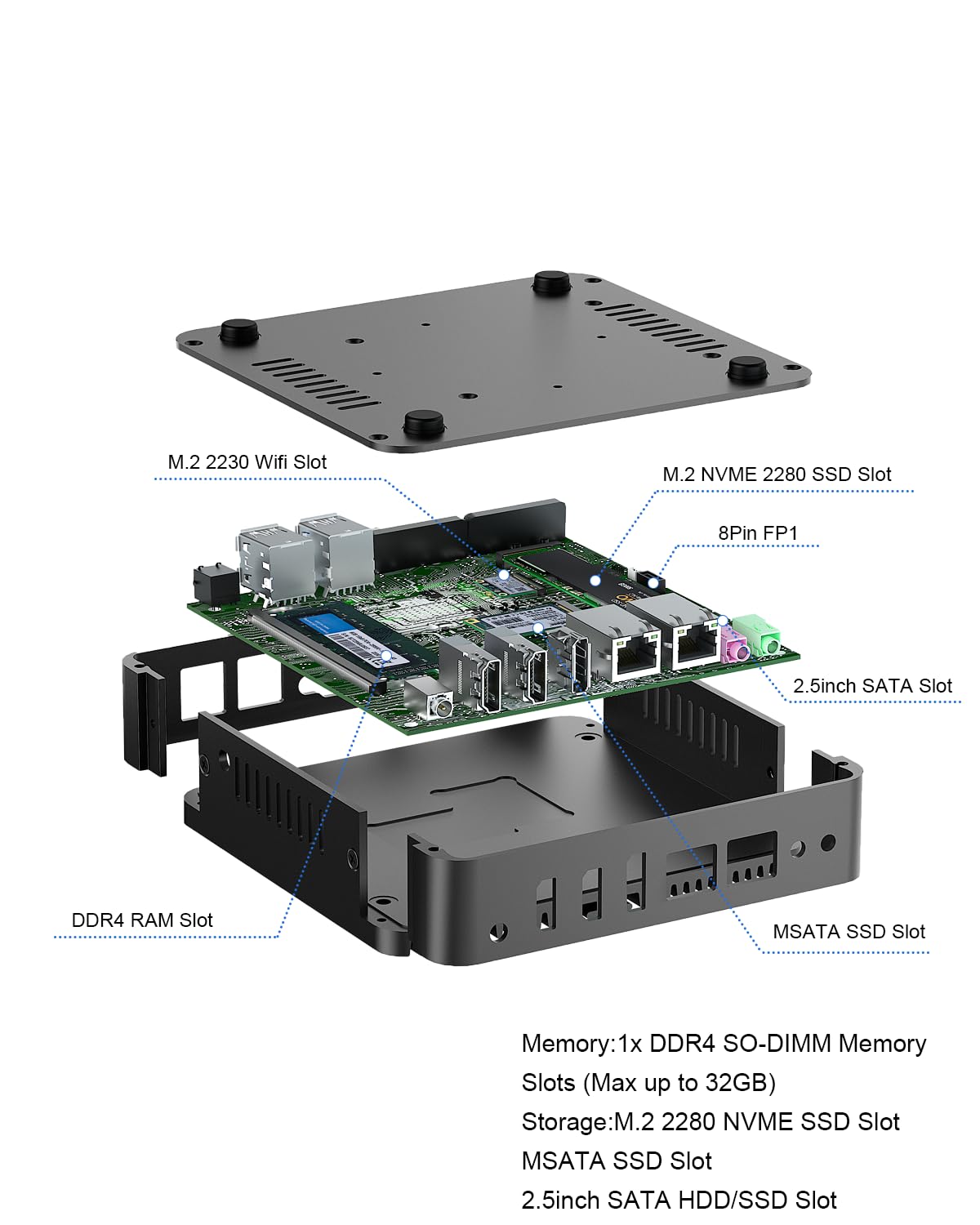 M.2 2230 Wifi Slot

M.2 NVME 2280 SSD Slot

8Pin FP1

2.5inch SATA Slot

DDR4 RAM Slot

MSATA SSD Slot

Memory:1x DDR4 SO-DIMM Memory Slots (Max up to 32GB)
Storage:M.2 2280 NVME SSD Slot
MSATA SSD Slot
2.5inch SATA HDD/SSD Slot