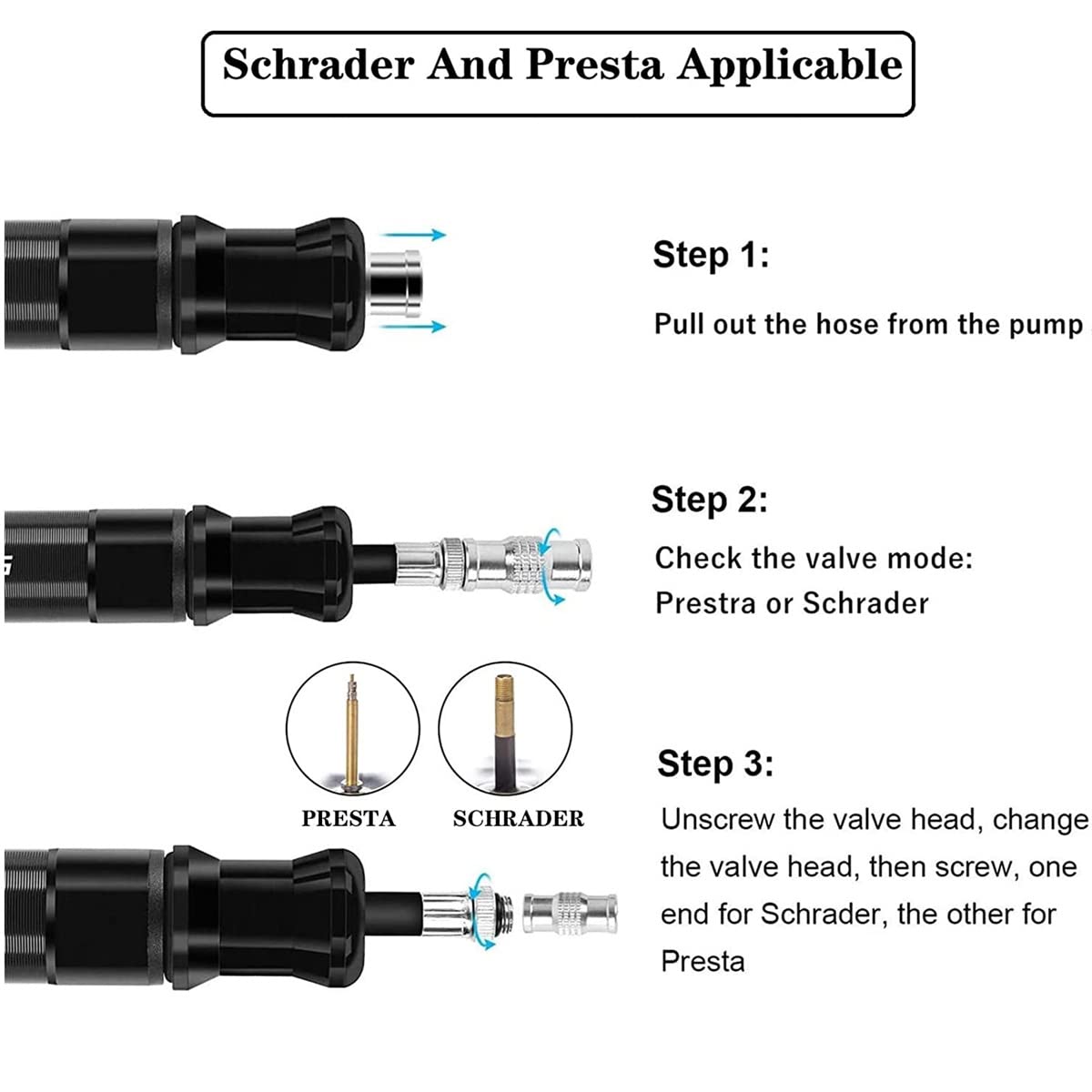 Schrader And Presta Applicable

Step 1:

Pull out the hose from the pump

Step 2:

Check the valve mode:
Prestra or Schrader

PRESTA

SCHRADER

Step 3:

Unscrew the valve head, change the valve head, then screw, one end for Schrader, the other for Presta