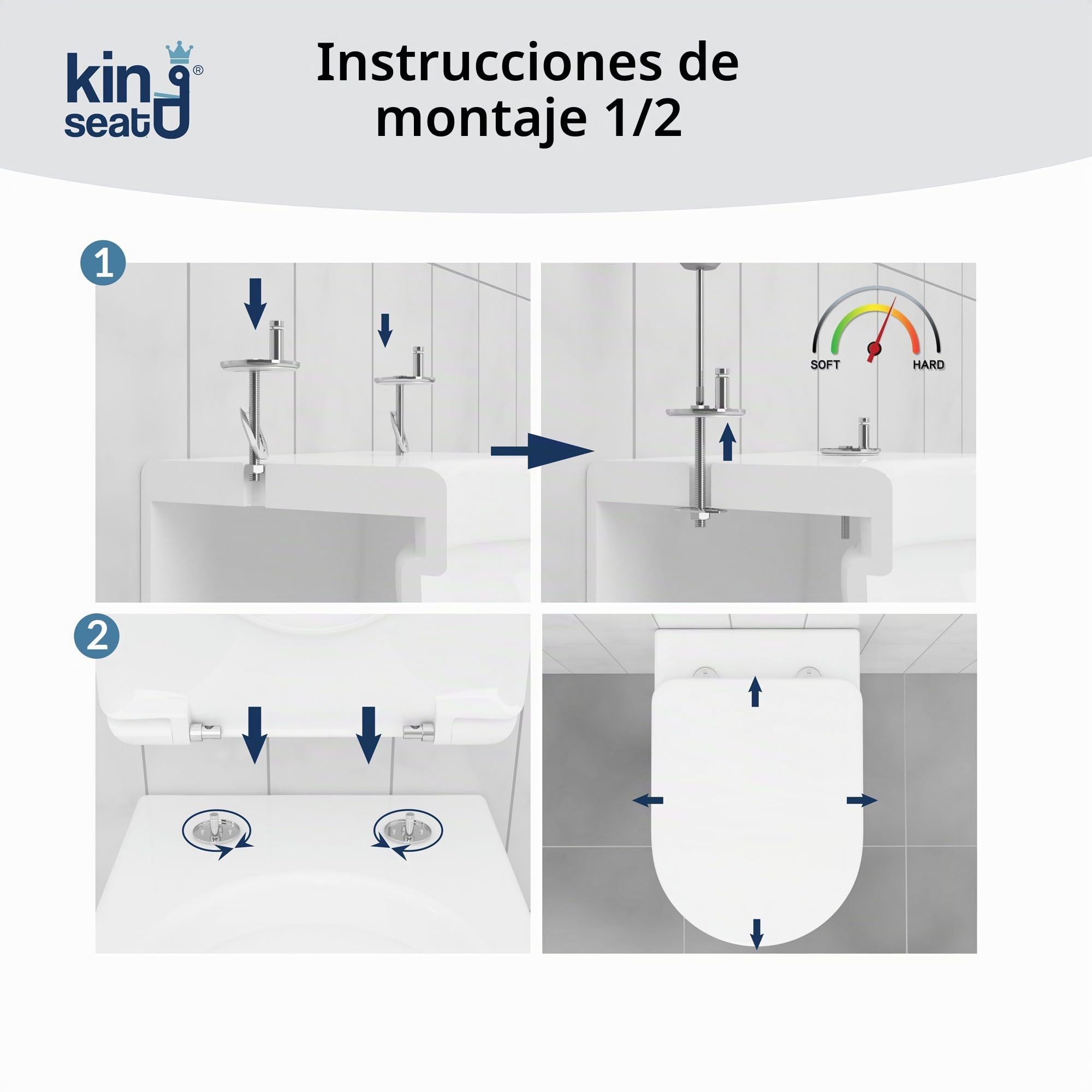 king seat®

Instrucciones de montaje 1/2

1

SOFT HARD

2