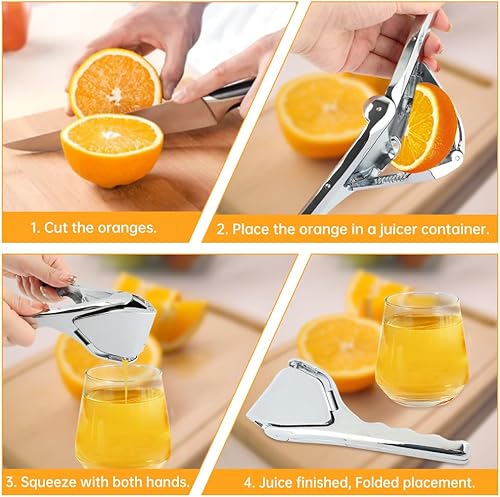 1. Cut the oranges.

2. Place the orange in a juicer container.

3. Squeeze with both hands.

4. Juice finished, Folded placement.