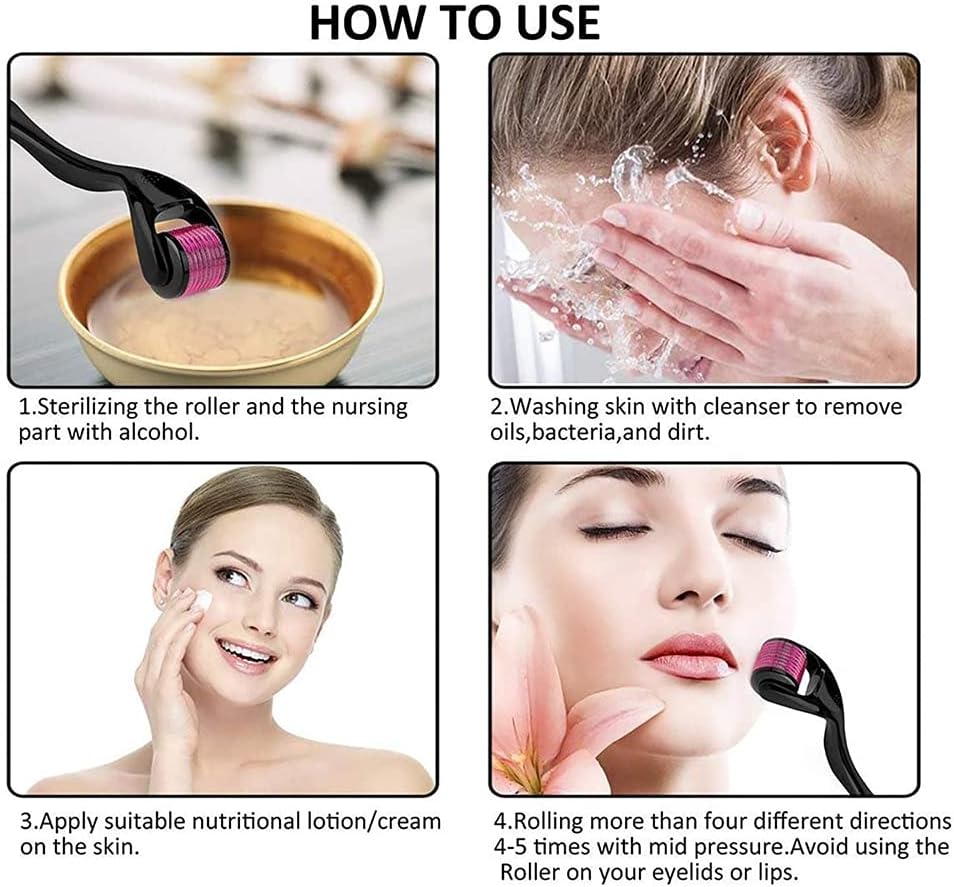 HOW TO USE

1.Sterilizing the roller and the nursing part with alcohol.

2.Washing skin with cleanser to remove oils,bacteria,and dirt.

3.Apply suitable nutritional lotion/cream on the skin.

4.Rolling more than four different directions 4-5 times with mid pressure.Avoid using the Roller on your eyelids or lips.