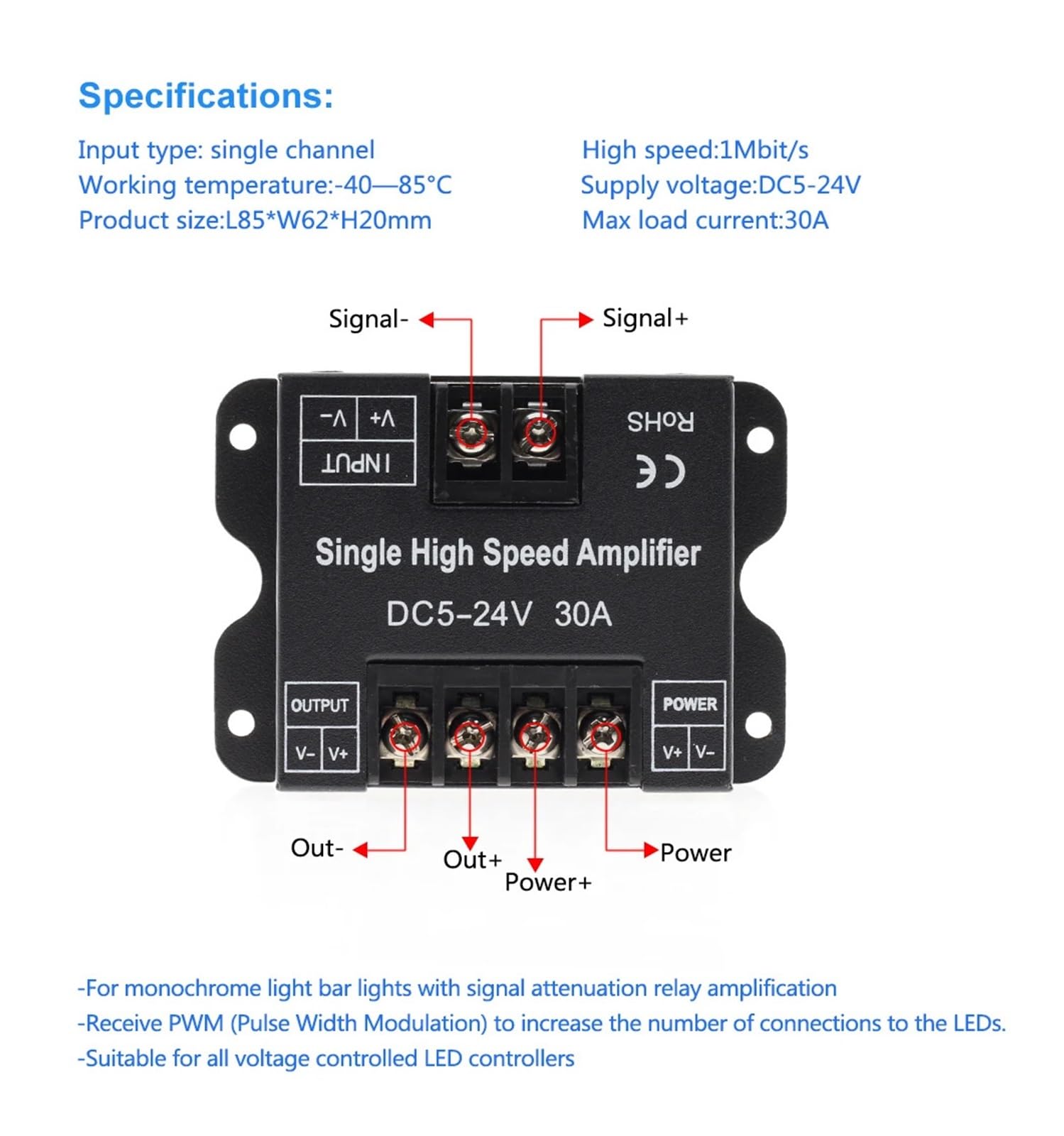 Specifications:

Input type: single channel
Working temperature:-40—85°C
Product size:L85*W62*H20mm

High speed:1Mbit/s
Supply voltage:DC5-24V
Max load current:30A

Signal-
Signal+

V- V+
INPUT

RoHS
CE

Single High Speed Amplifier
DC5-24V 30A

OUTPUT
V- V+

POWER
V+ V-

Out-
Out+
Power+
Power

-For monochrome light bar lights with signal attenuation relay amplification
-Receive PWM (Pulse Width Modulation) to increase the number of connections to the LEDs.
-Suitable for all voltage controlled LED controllers