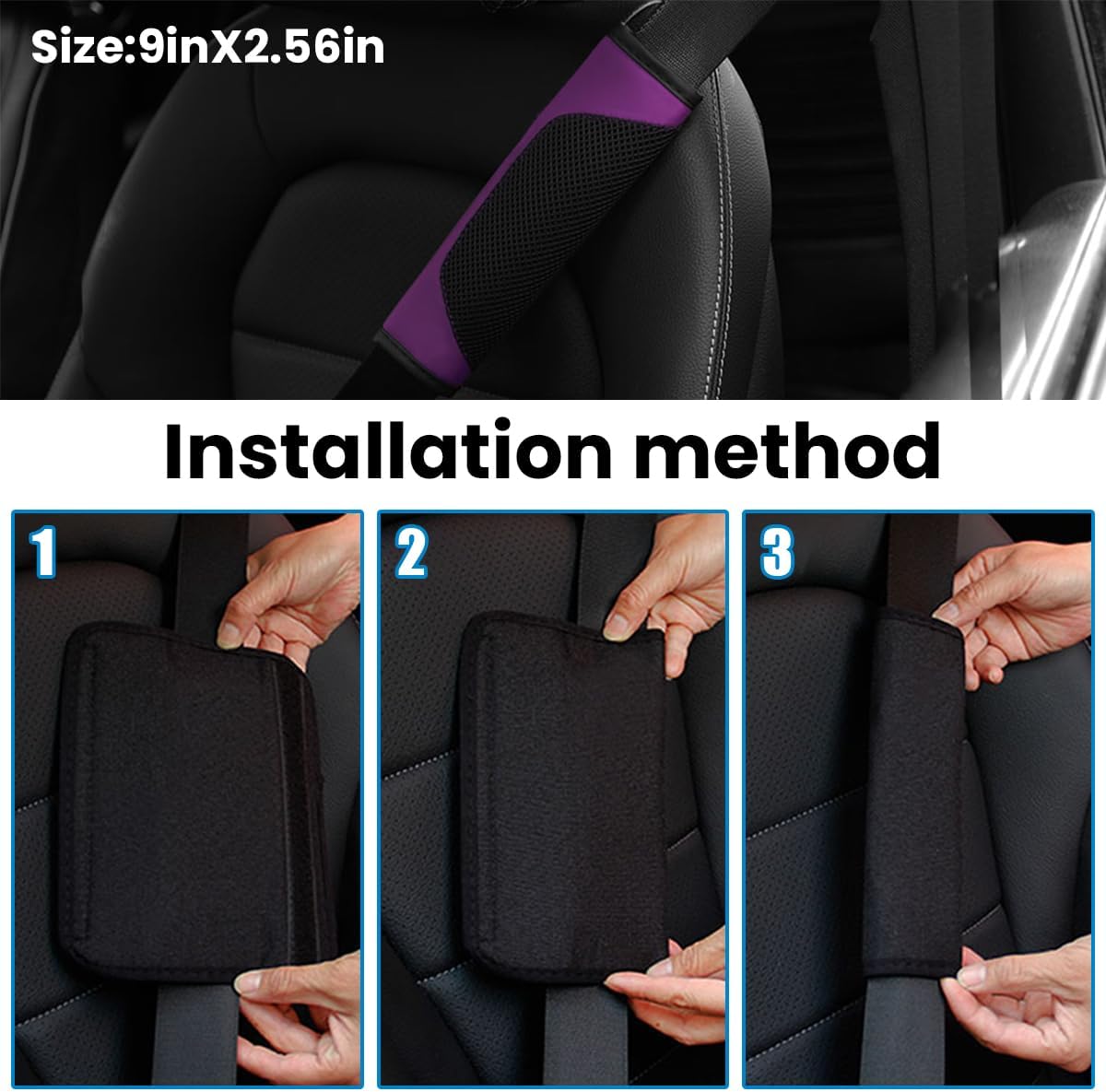 Size:9inX2.56in

Installation method

1

2

3