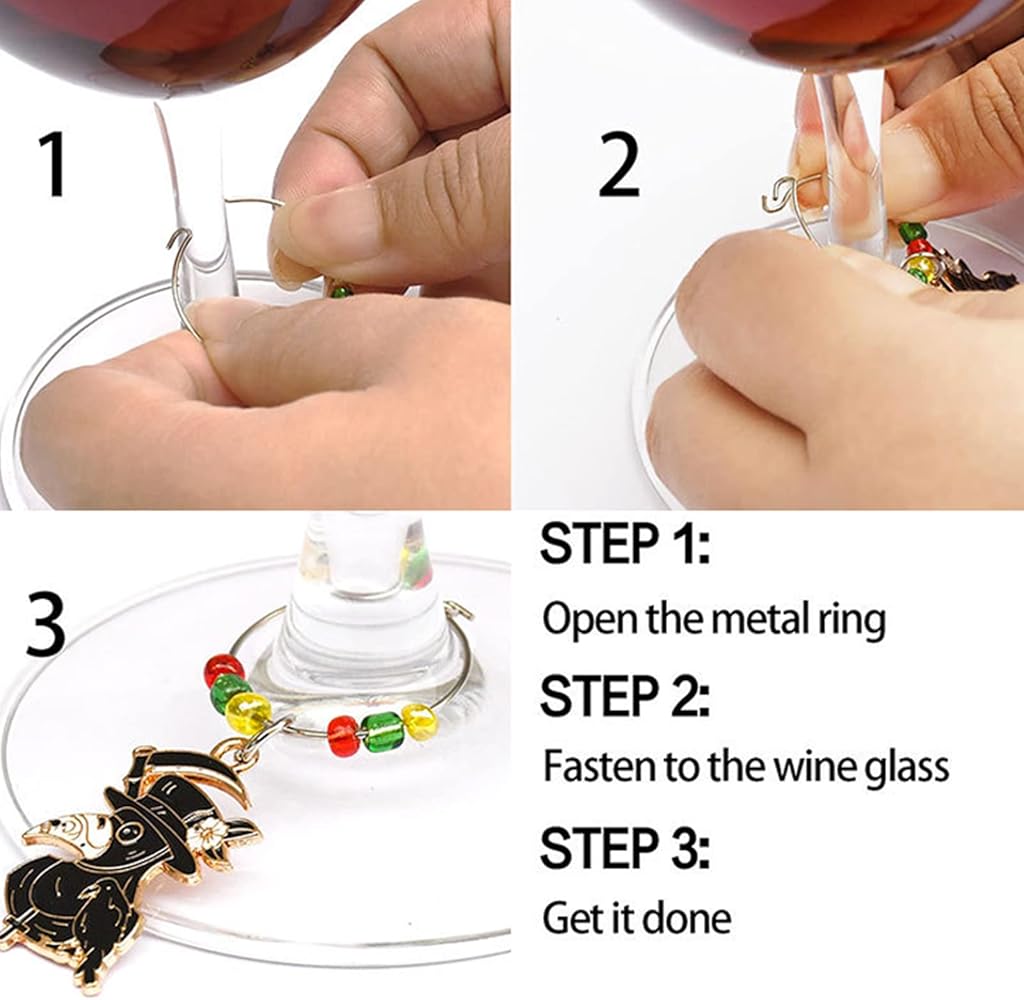 1

2

3

STEP 1:
Open the metal ring

STEP 2:
Fasten to the wine glass

STEP 3:
Get it done