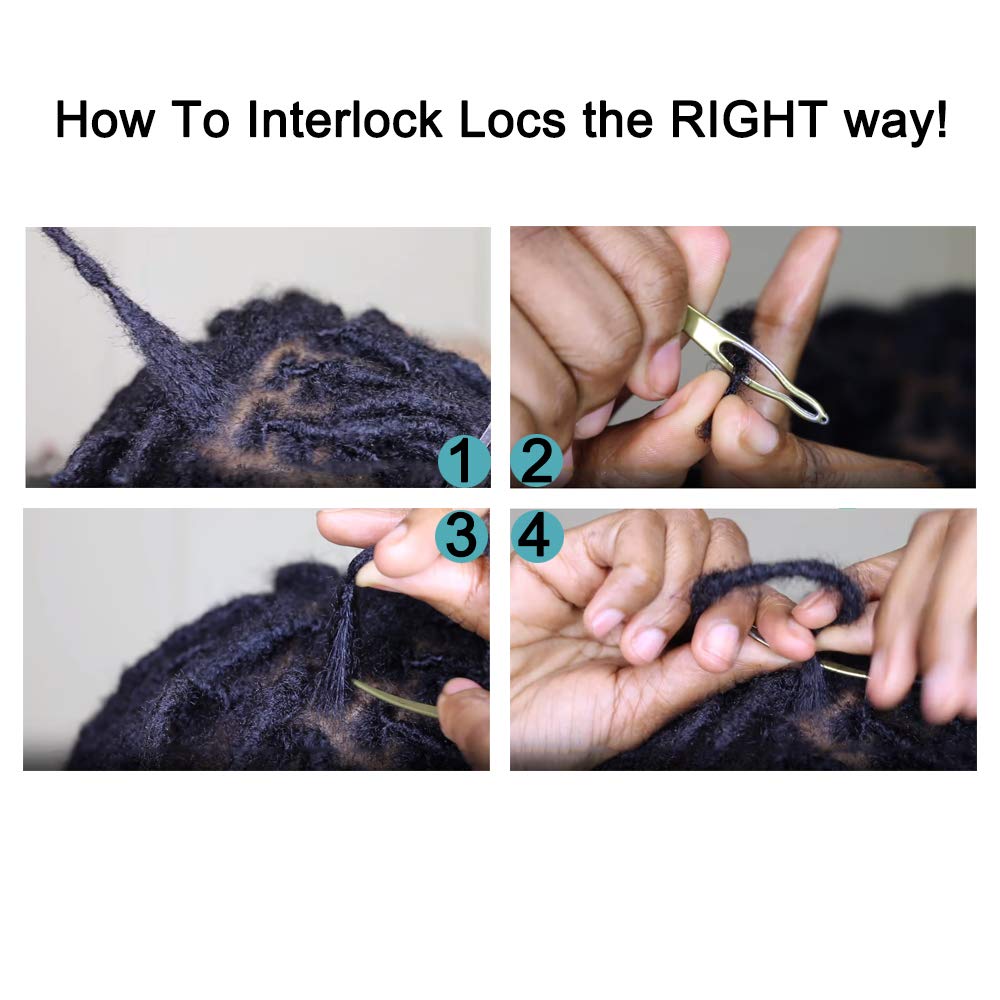 How To Interlock Locs the RIGHT way!

1

2

3

4