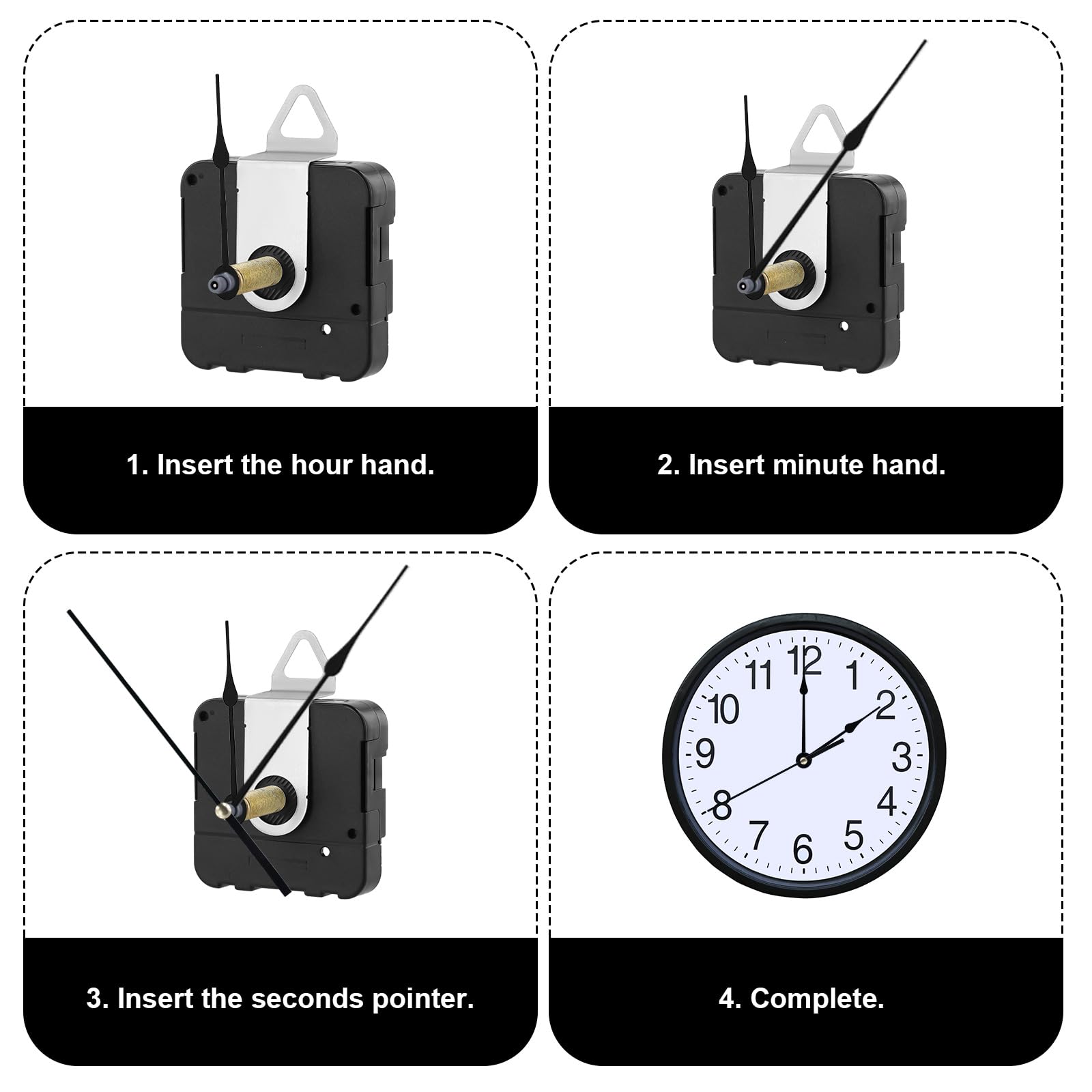 1. Insert the hour hand.

2. Insert minute hand.

3. Insert the seconds pointer.

12
1
2
3
4
5
6
7
8
9
10
11

4. Complete.