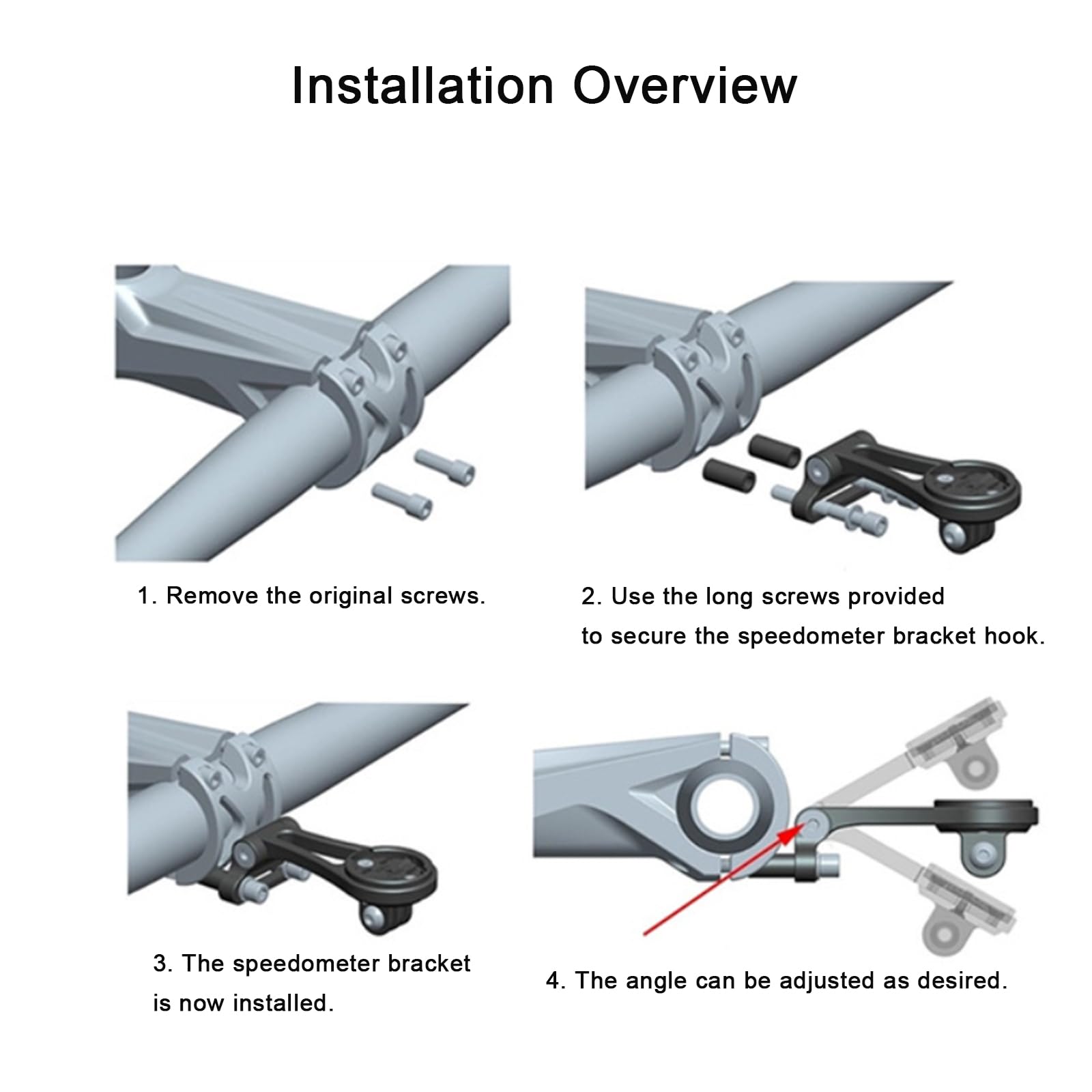 Installation Overview

1. Remove the original screws.

2. Use the long screws provided to secure the speedometer bracket hook.

3. The speedometer bracket is now installed.

4. The angle can be adjusted as desired.