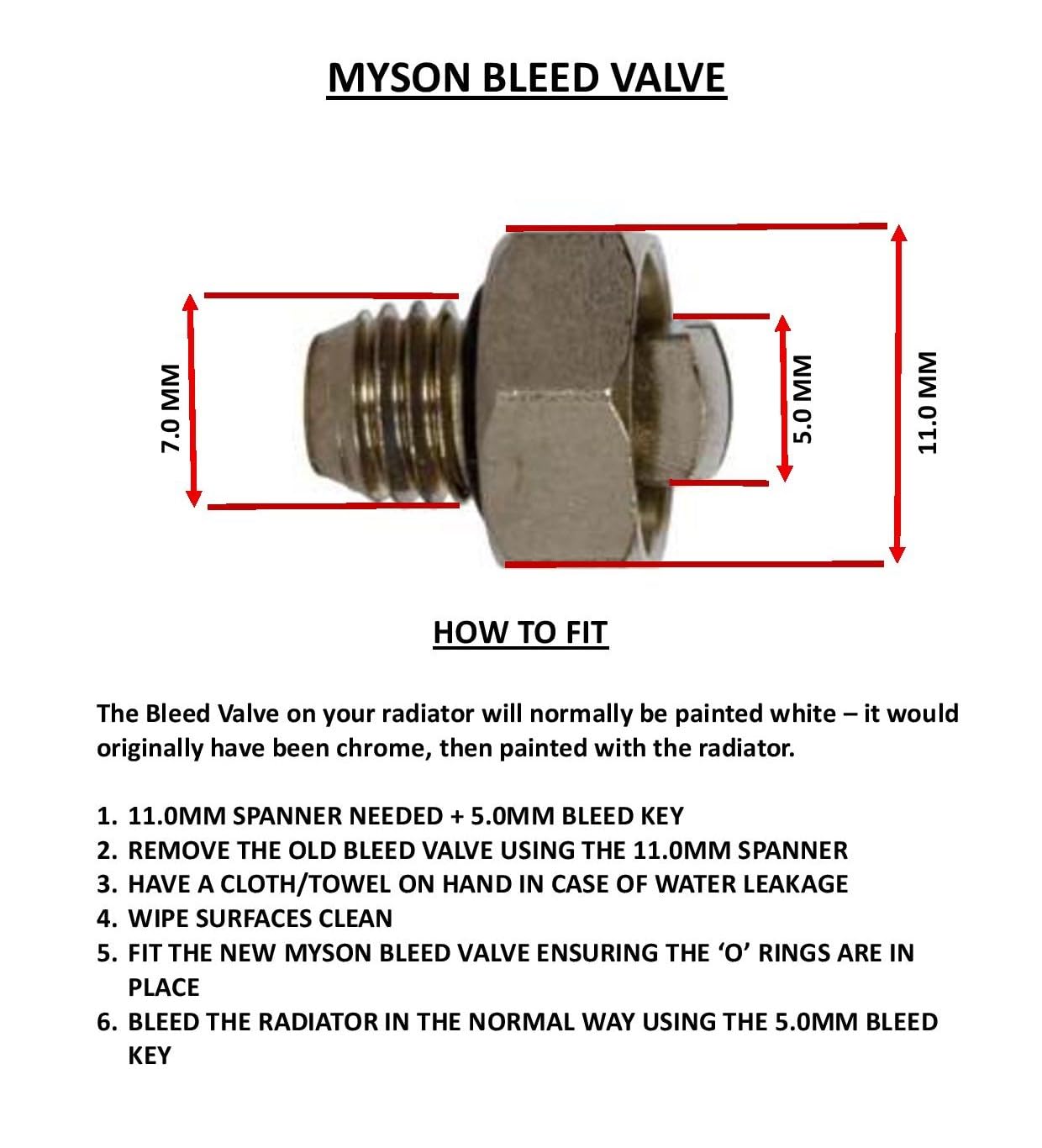 MYSON BLEED VALVE

7.0 MM

5.0 MM

11.0 MM

HOW TO FIT

The Bleed Valve on your radiator will normally be painted white – it would originally have been chrome, then painted with the radiator.

1. 11.0MM SPANNER NEEDED + 5.0MM BLEED KEY
2. REMOVE THE OLD BLEED VALVE USING THE 11.0MM SPANNER
3. HAVE A CLOTH/TOWEL ON HAND IN CASE OF WATER LEAKAGE
4. WIPE SURFACES CLEAN
5. FIT THE NEW MYSON BLEED VALVE ENSURING THE ‘O’ RINGS ARE IN PLACE
6. BLEED THE RADIATOR IN THE NORMAL WAY USING THE 5.0MM BLEED KEY