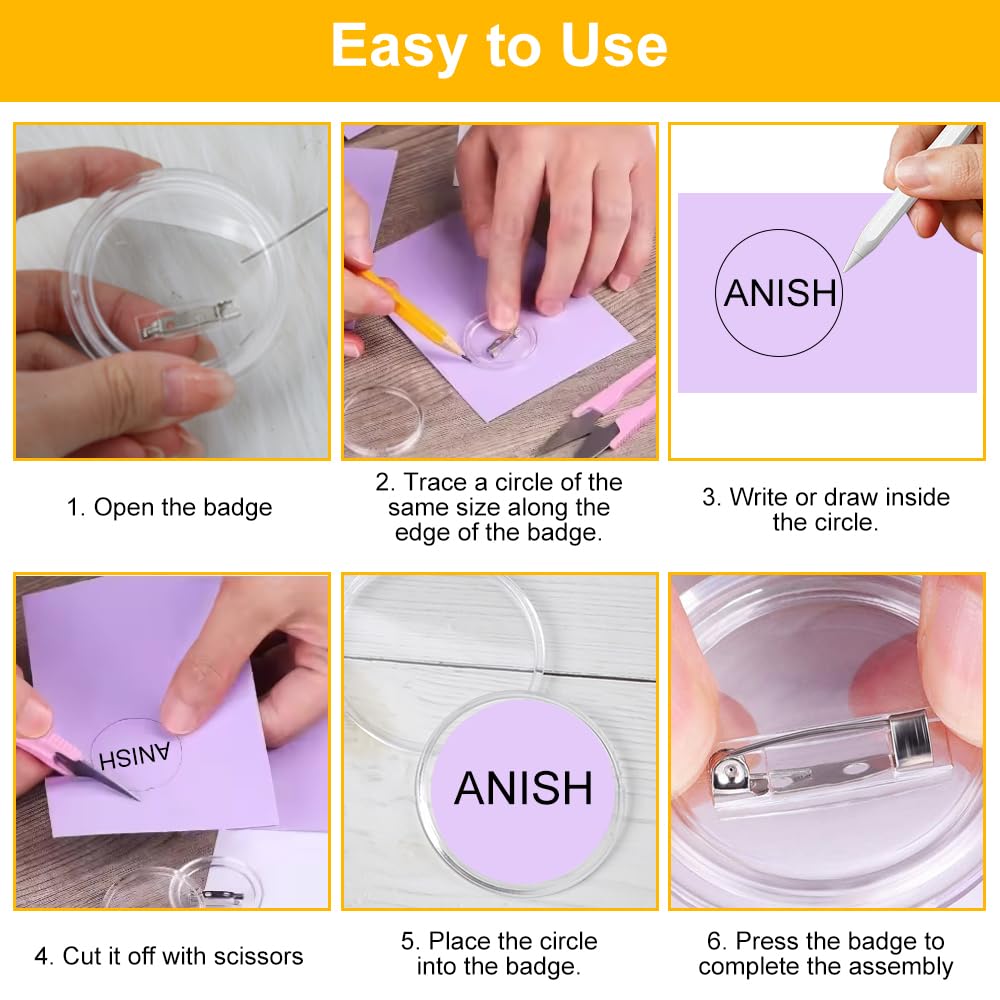 Easy to Use

1. Open the badge

2. Trace a circle of the same size along the edge of the badge.

ANISH

3. Write or draw inside the circle.

ANISH

4. Cut it off with scissors

ANISH

5. Place the circle into the badge.

6. Press the badge to complete the assembly