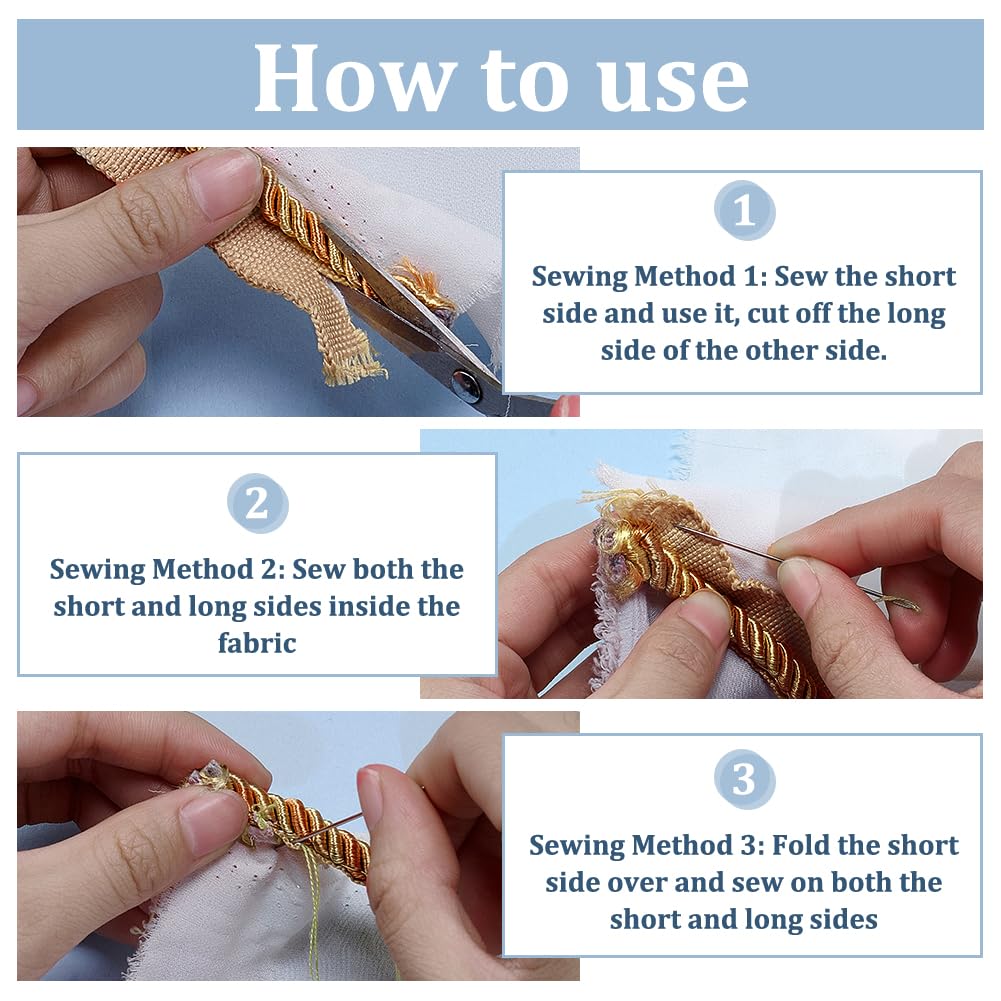 How to use

1

Sewing Method 1: Sew the short side and use it, cut off the long side of the other side.

2

Sewing Method 2: Sew both the short and long sides inside the fabric

3

Sewing Method 3: Fold the short side over and sew on both the short and long sides