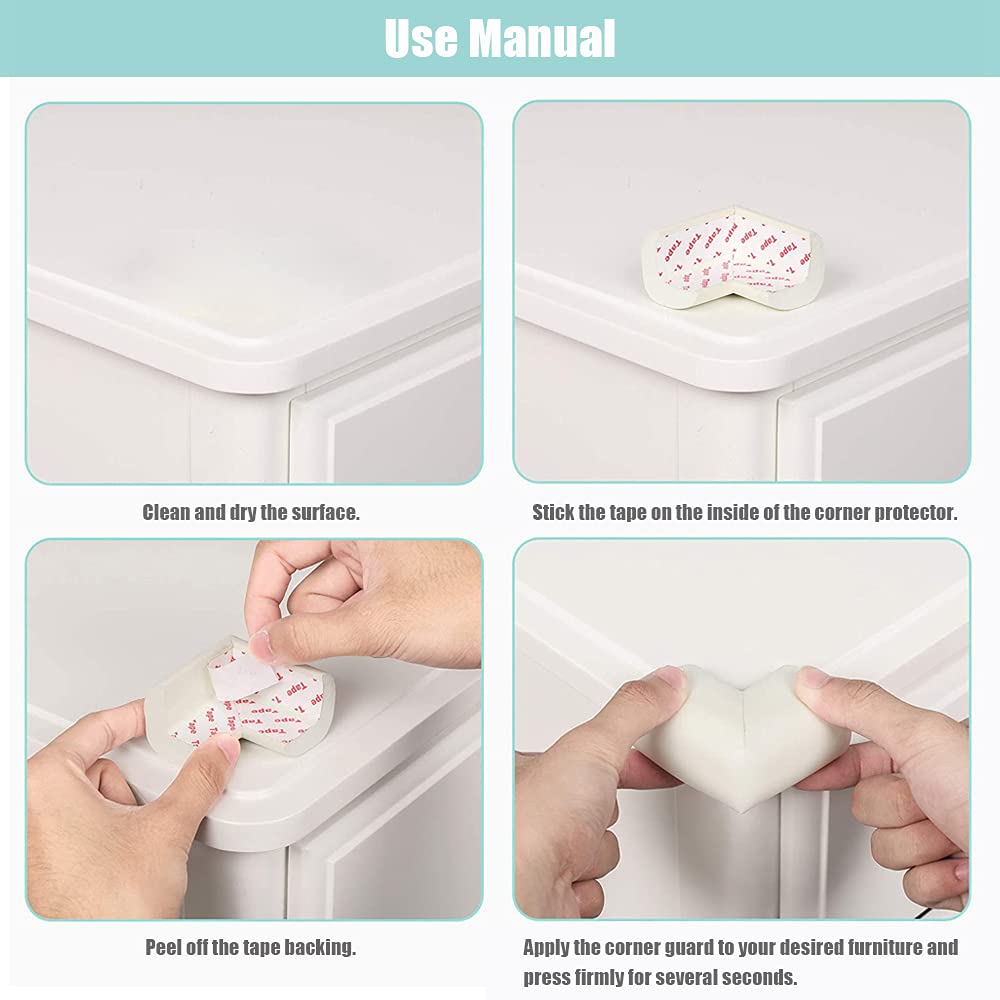 Use Manual

Tape Tape Tape

Clean and dry the surface.

Stick the tape on the inside of the corner protector.

Tape Tape Tape

Peel off the tape backing.

Apply the corner guard to your desired furniture and press firmly for several seconds.