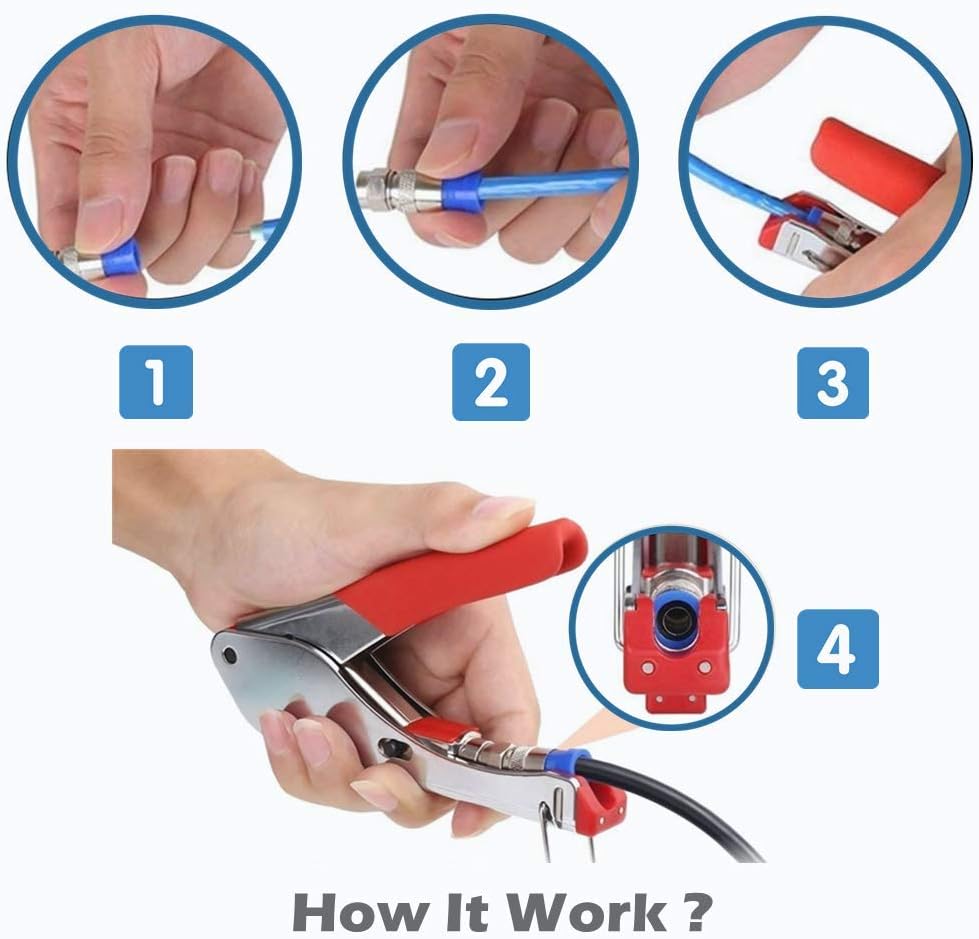 1

2

3

4

How It Work ?