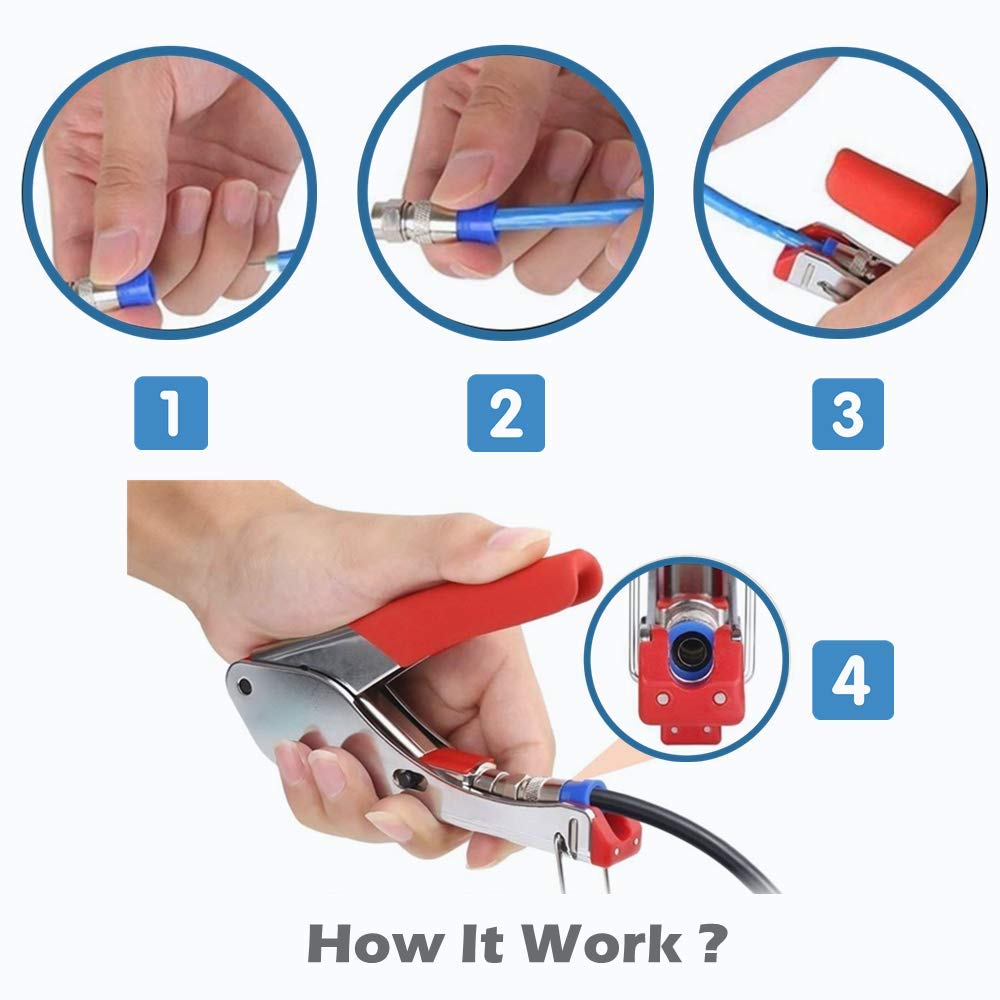 1

2

3

4

How It Work ?