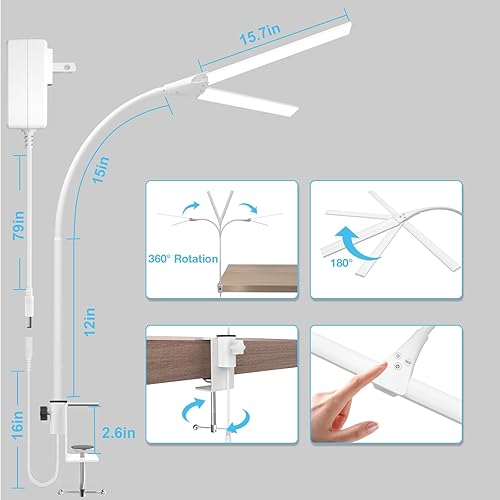 15.7in

15in

79in

12in

16in

2.6in

360° Rotation

180°