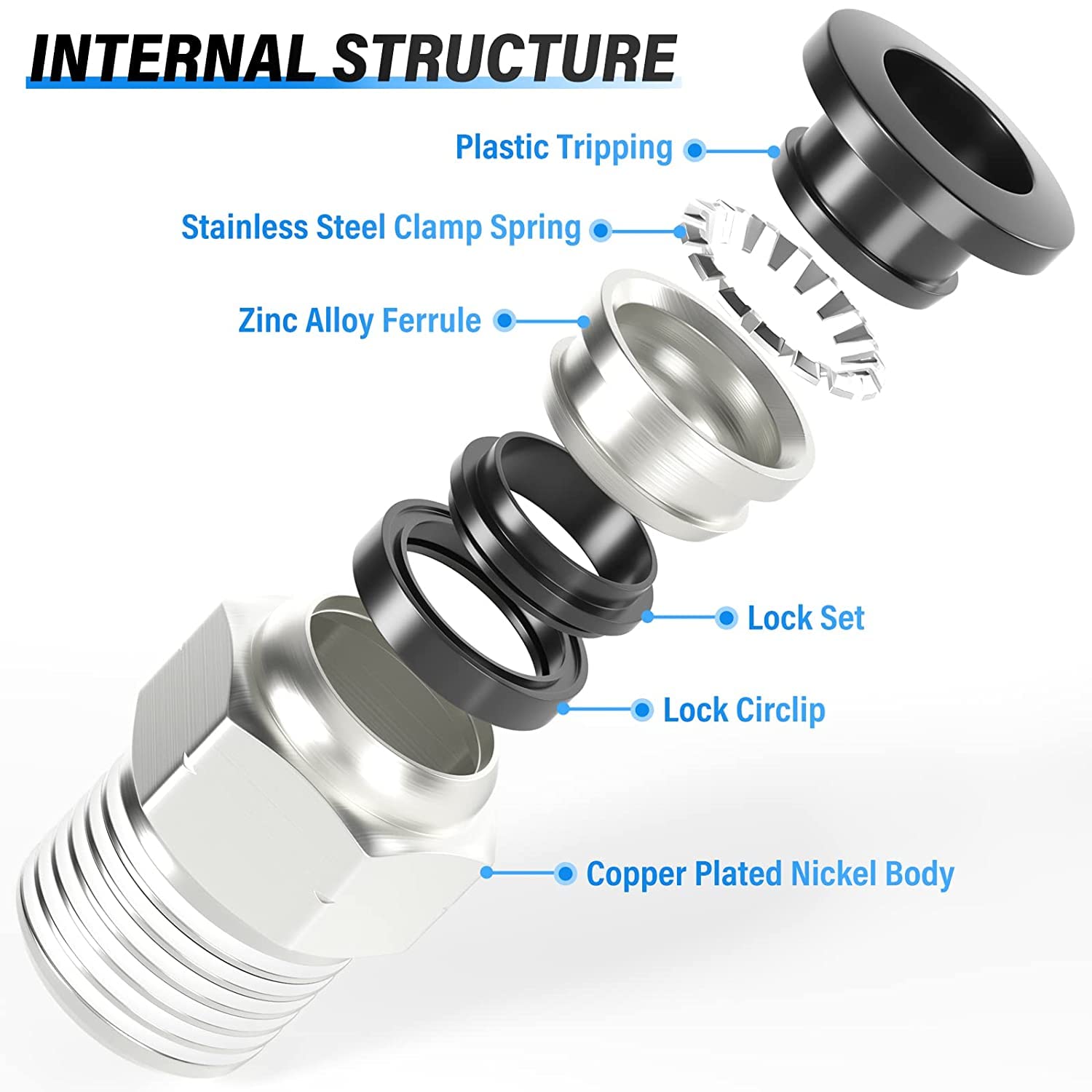 INTERNAL STRUCTURE

Plastic Tripping

Stainless Steel Clamp Spring

Zinc Alloy Ferrule

Lock Set

Lock Circlip

Copper Plated Nickel Body