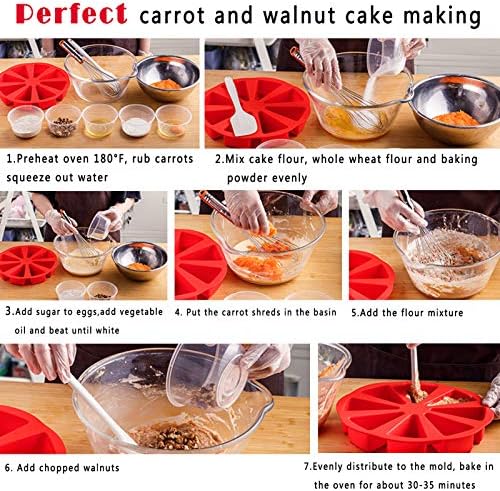 Perfect carrot and walnut cake making

1.Preheat oven 180°F, rub carrots squeeze out water

2.Mix cake flour, whole wheat flour and baking powder evenly

3.Add sugar to eggs,add vegetable oil and beat until white

4. Put the carrot shreds in the basin

5.Add the flour mixture

6. Add chopped walnuts

7.Evenly distribute to the mold, bake in the oven for about 30-35 minutes