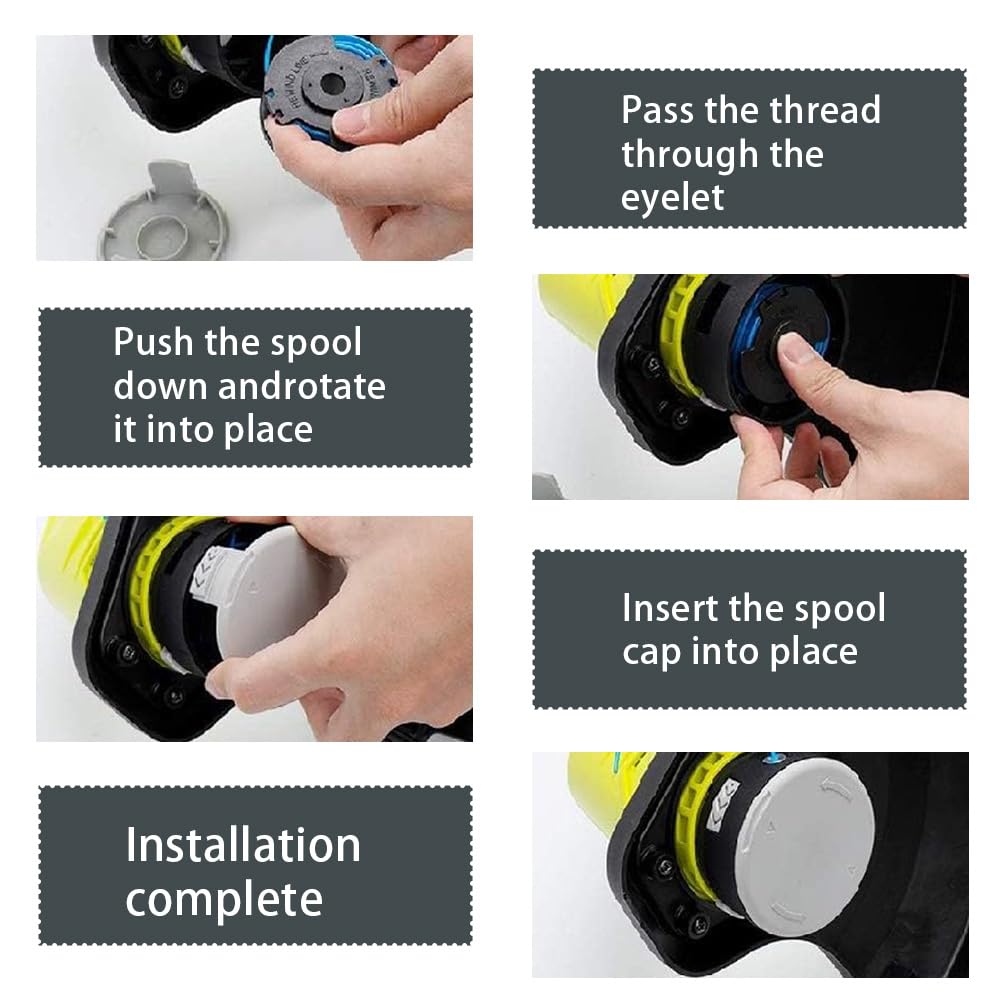 Pass the thread through the eyelet

Push the spool down androtate it into place

Insert the spool cap into place

Installation complete