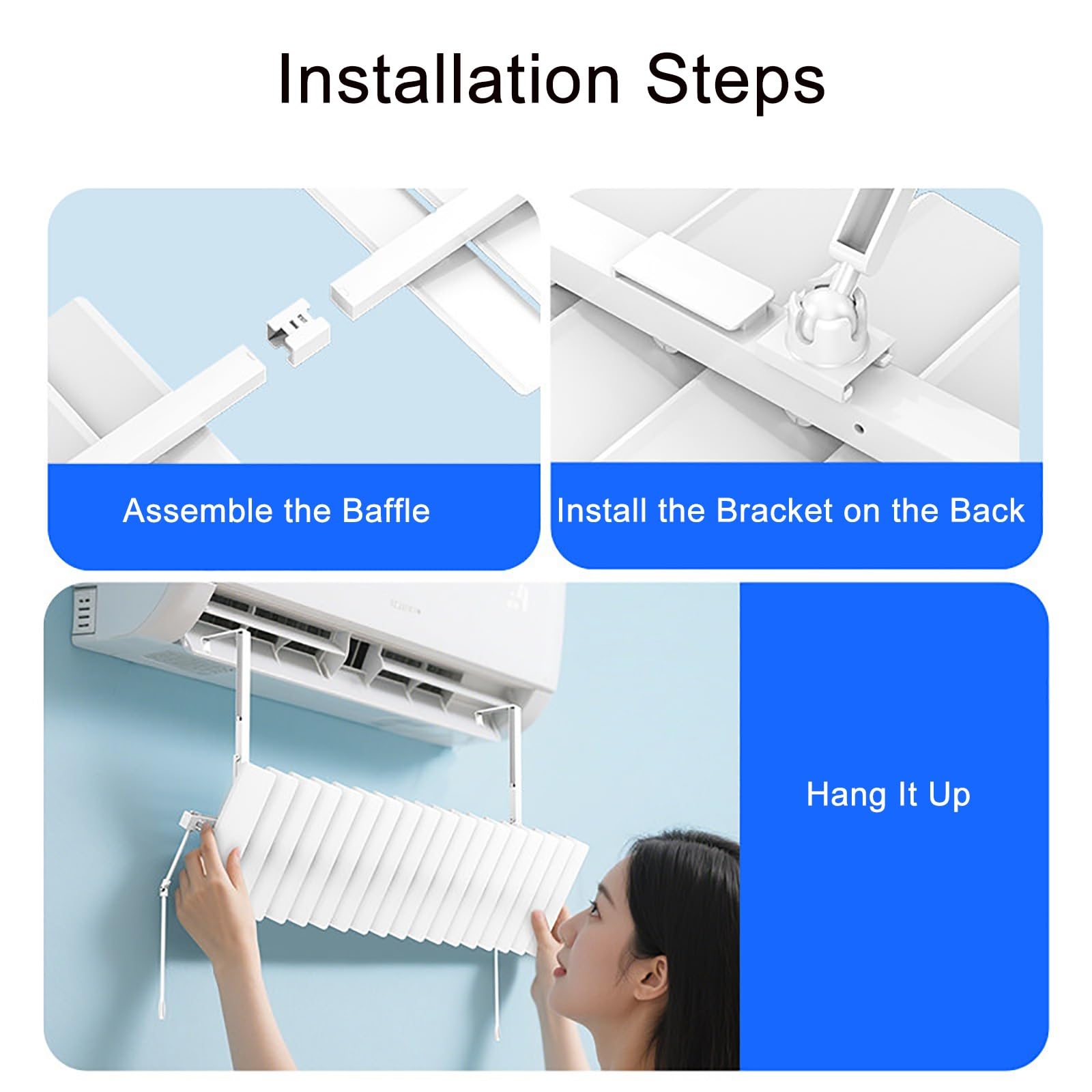 Installation Steps

Assemble the Baffle

Install the Bracket on the Back

Hang It Up