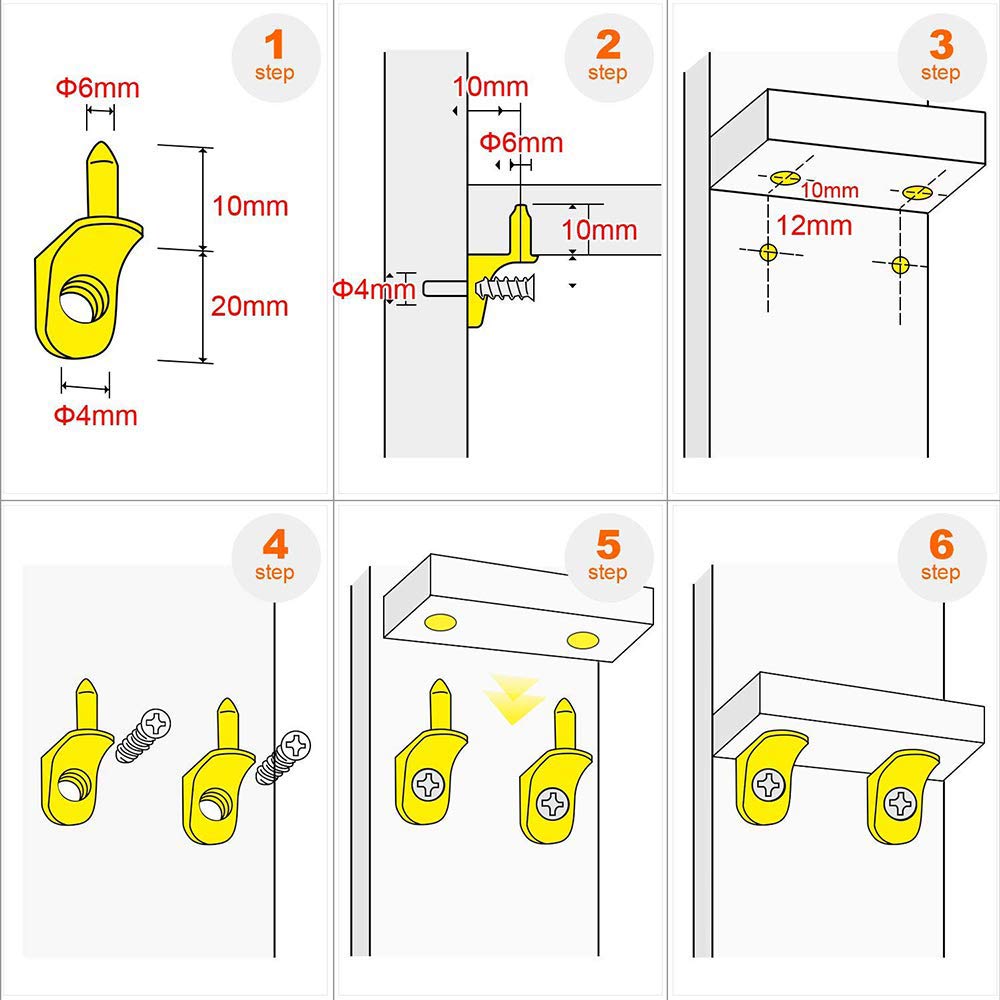 1
step

Φ6mm

10mm

20mm

Φ4mm

2
step

10mm

Φ6mm

10mm

Φ4mm

3
step

10mm

12mm

4
step

5
step

6
step