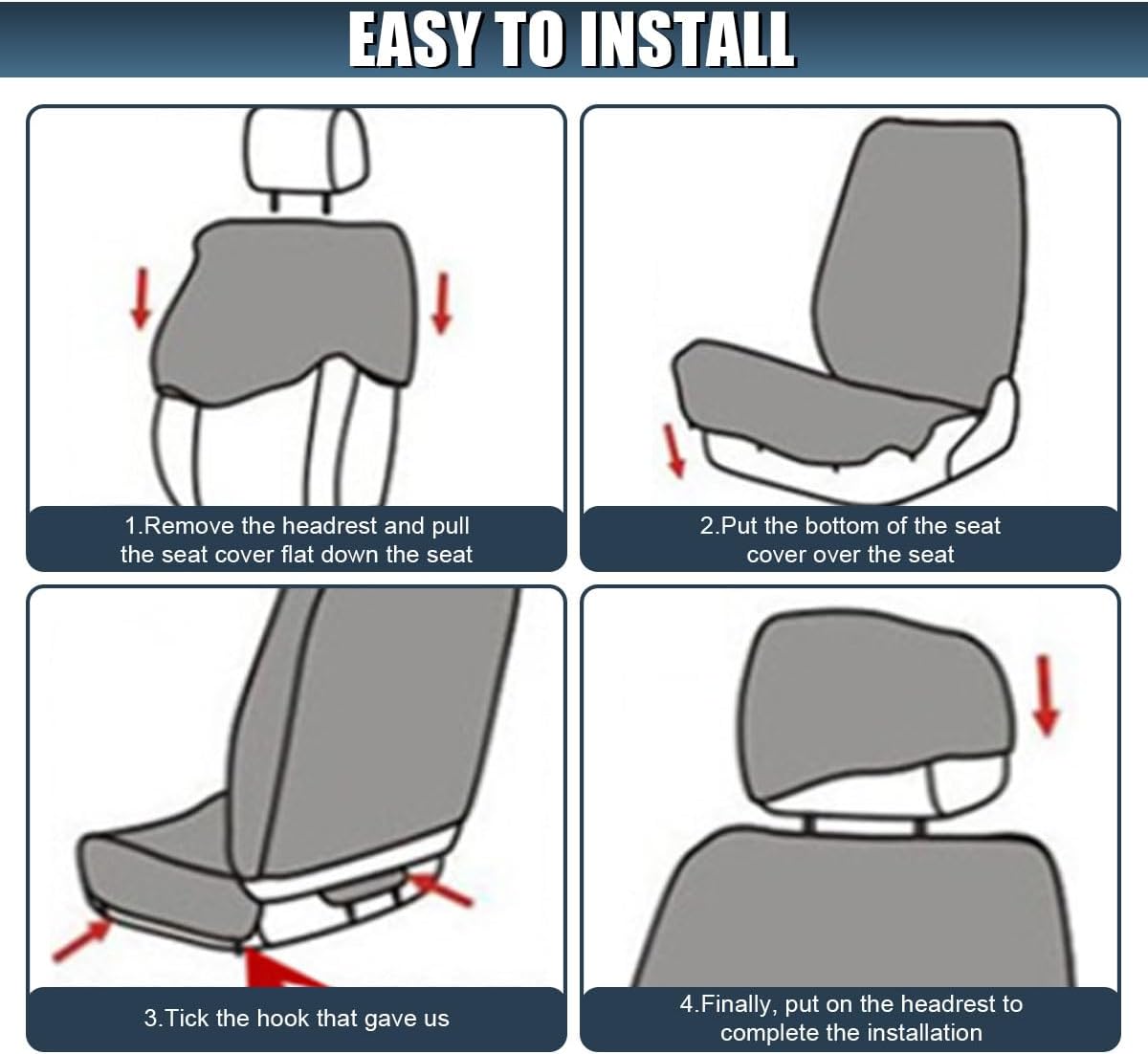 EASY TO INSTALL

1.Remove the headrest and pull the seat cover flat down the seat

2.Put the bottom of the seat cover over the seat

3.Tick the hook that gave us

4.Finally, put on the headrest to complete the installation