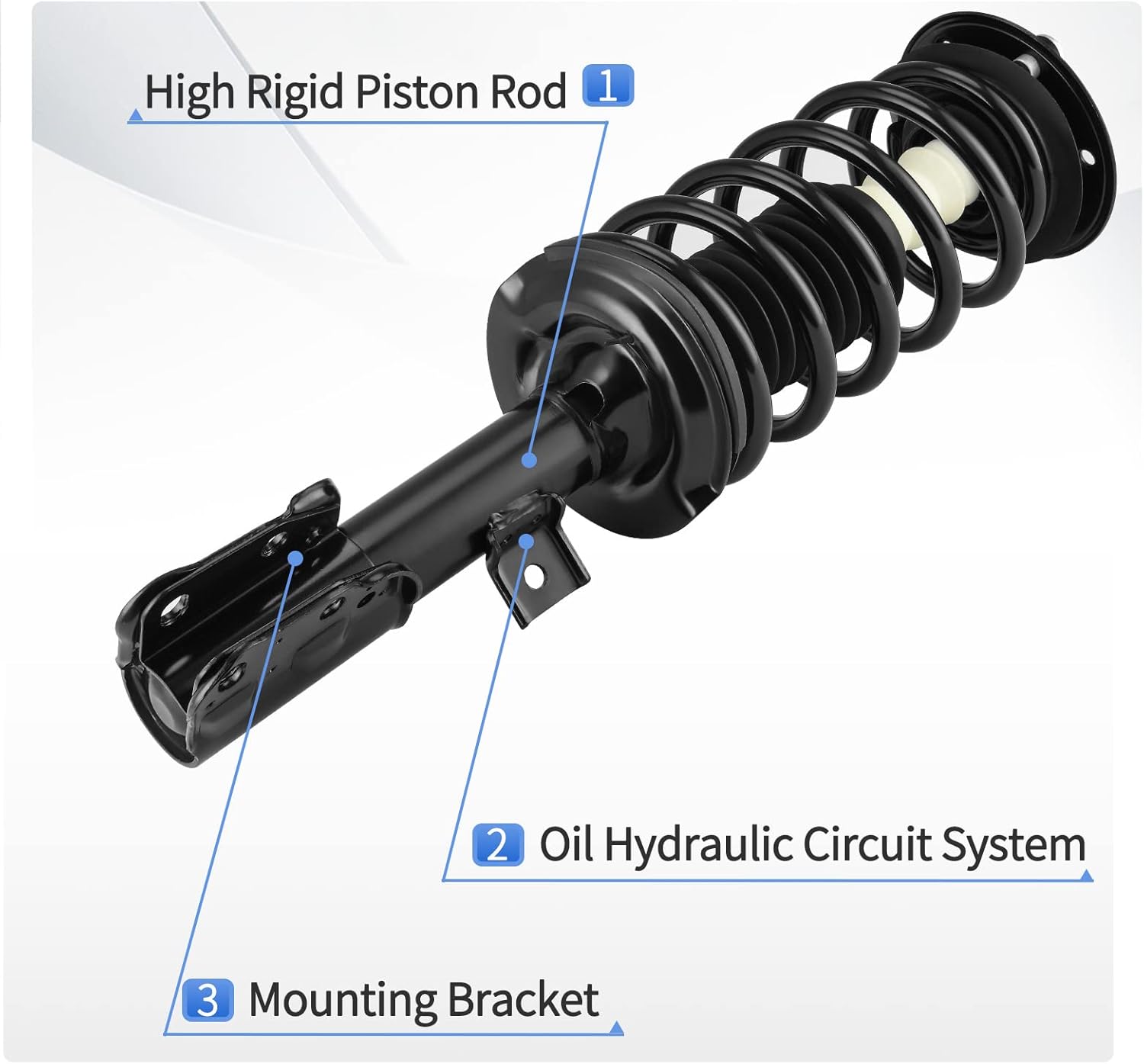 High Rigid Piston Rod 1

2 Oil Hydraulic Circuit System

3 Mounting Bracket