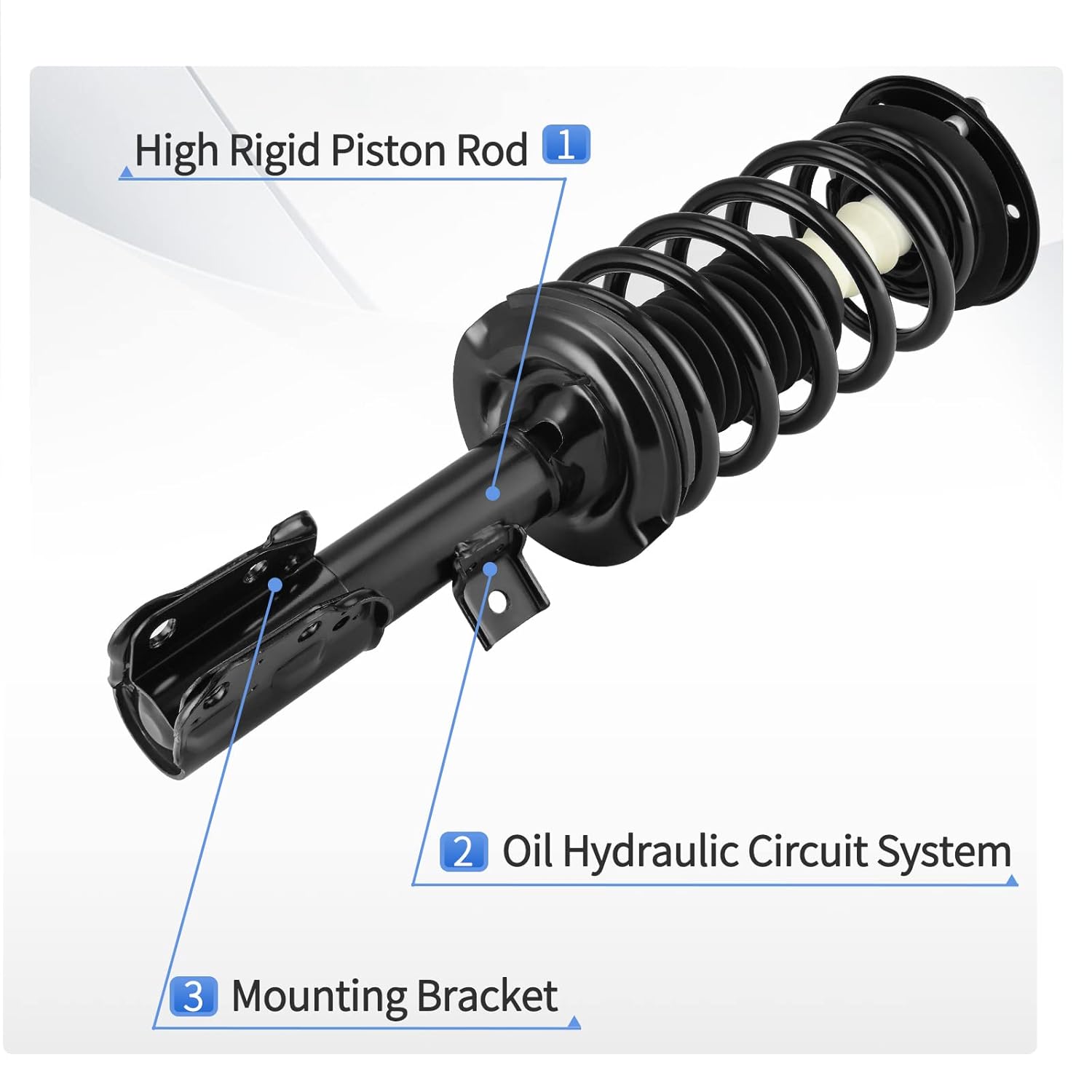 High Rigid Piston Rod 1

2 Oil Hydraulic Circuit System

3 Mounting Bracket