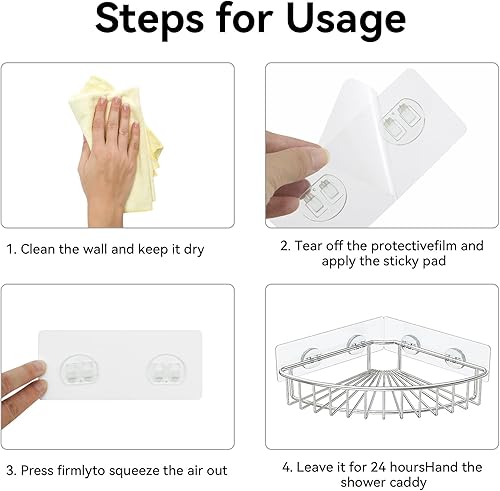 Steps for Usage

1. Clean the wall and keep it dry

2. Tear off the protectivefilm and apply the sticky pad

3. Press firmlyto squeeze the air out

4. Leave it for 24 hoursHand the shower caddy